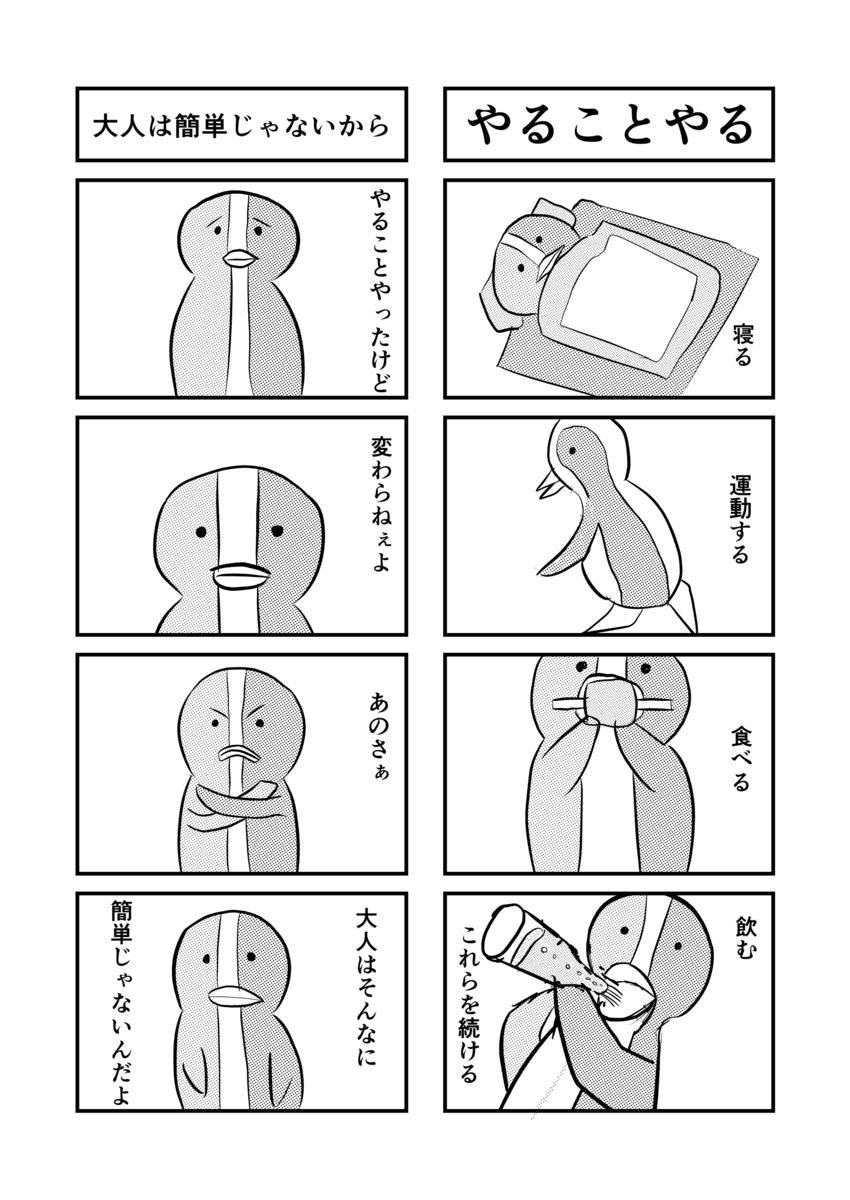 やることやる

寝る

運動する

食べる

飲む

これらを続ける

大人は簡単じゃないから

やることやったけど

変わらねぇよ

あのさぁ

大人はそんなに

簡単じゃないんだよ