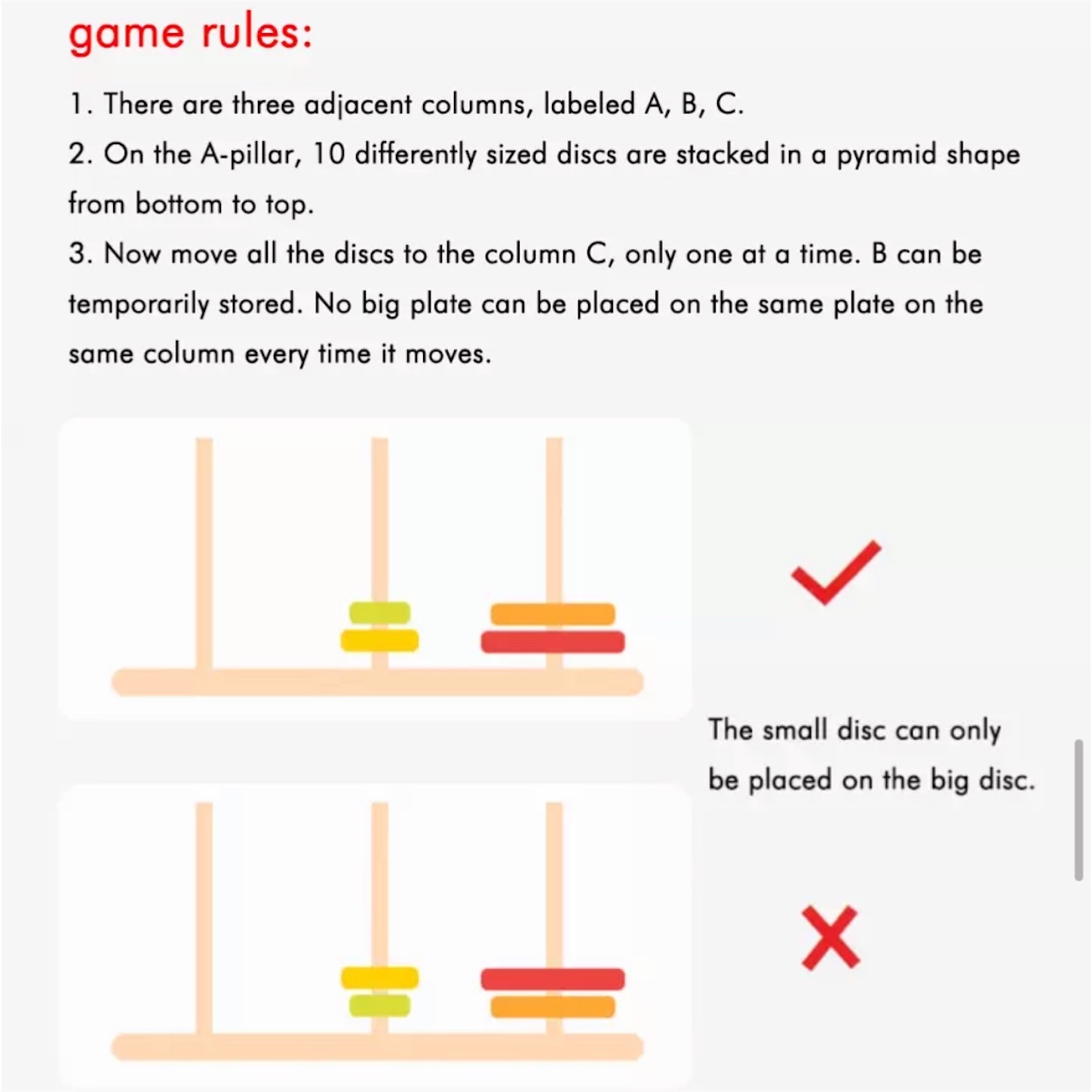 game rules:

1. There are three adjacent columns, labeled A, B, C.

2. On the A-pillar, 10 differently sized discs are stacked in a pyramid shape from bottom to top.

3. Now move all the discs to the column C, only one at a time. B can be temporarily stored. No big plate can be placed on the same plate on the same column every time it moves.

The small disc can only be placed on the big disc.