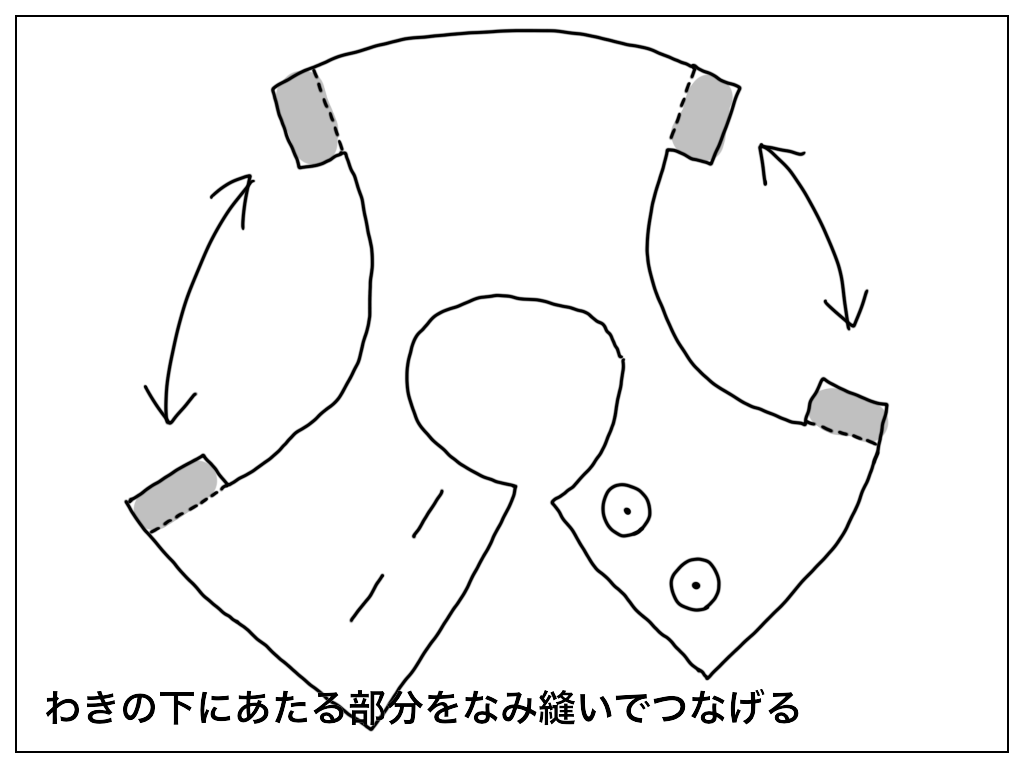 わきの下にあたる部分をなみ縫いでつなげる