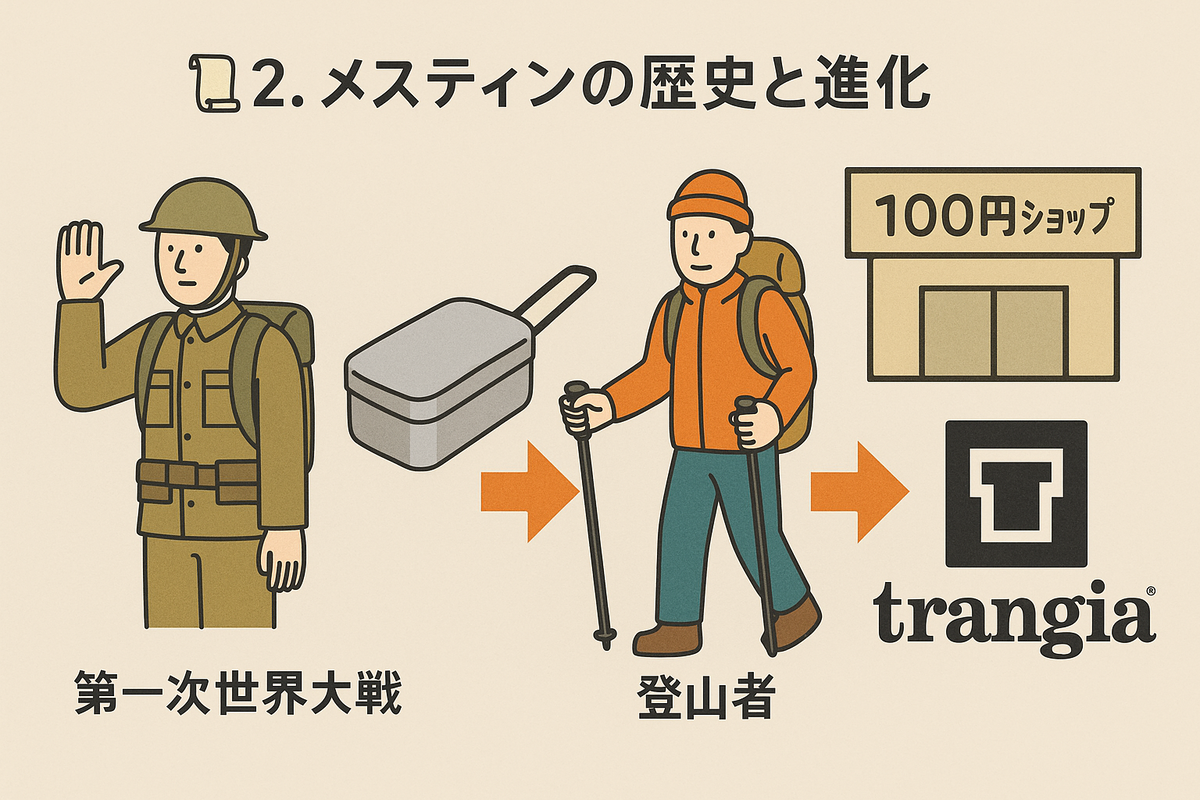 2. メスティンの歴史と進化

100円ショップ

trangia®

第一次世界大戦

登山者