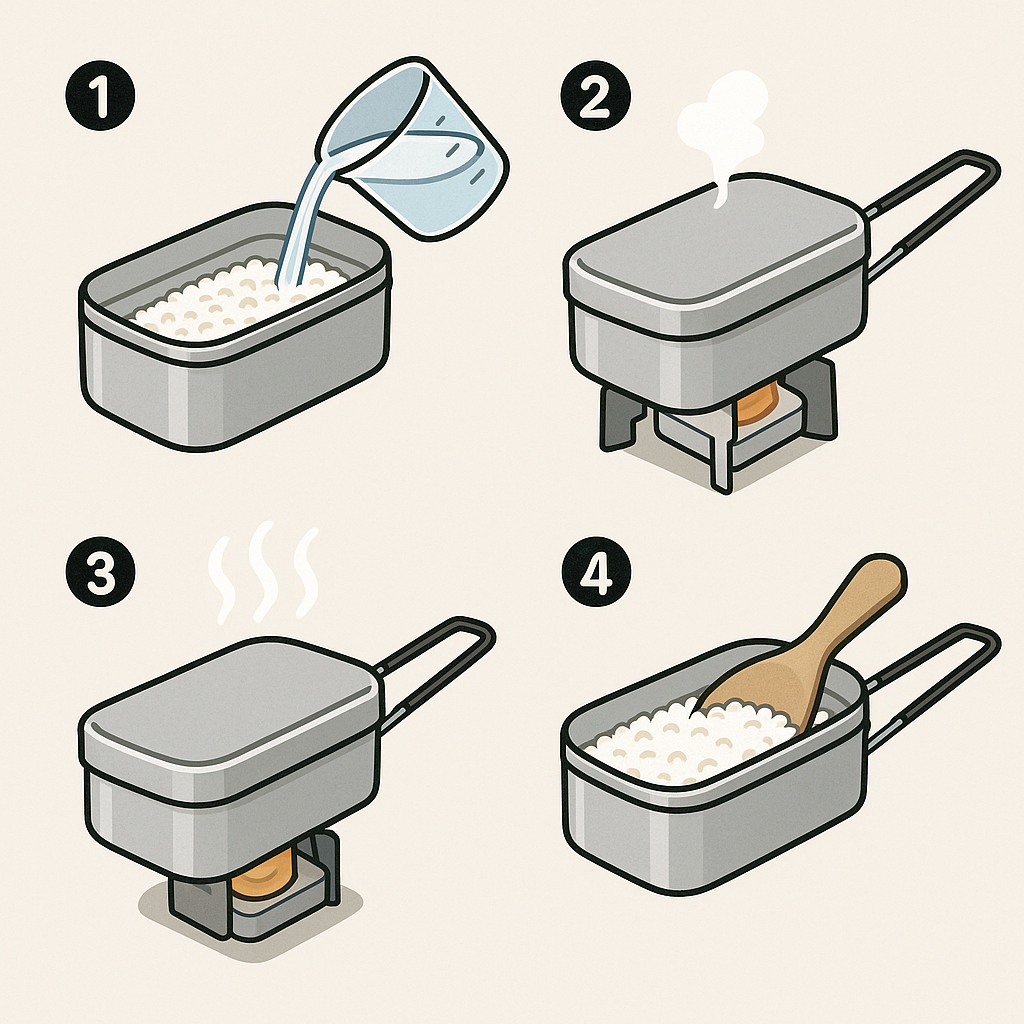 1

2

3

4