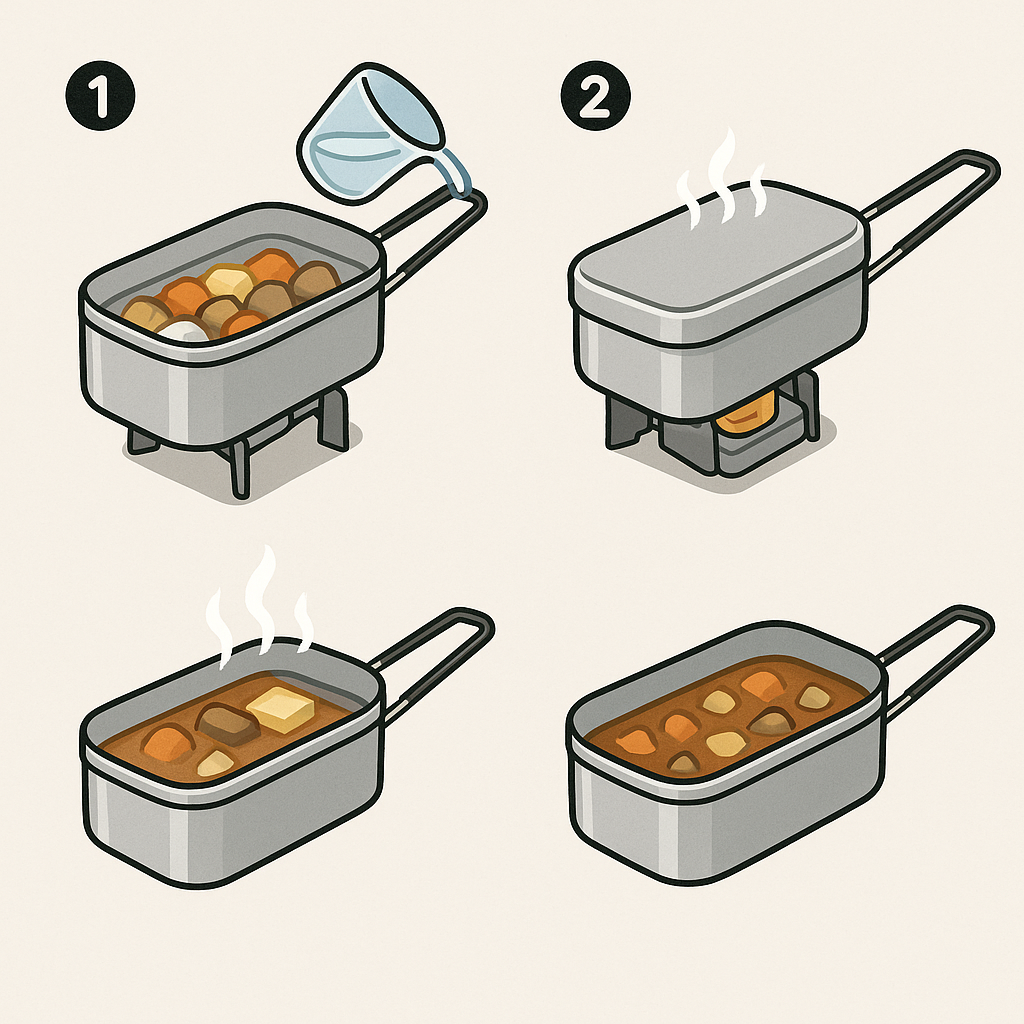 1

2