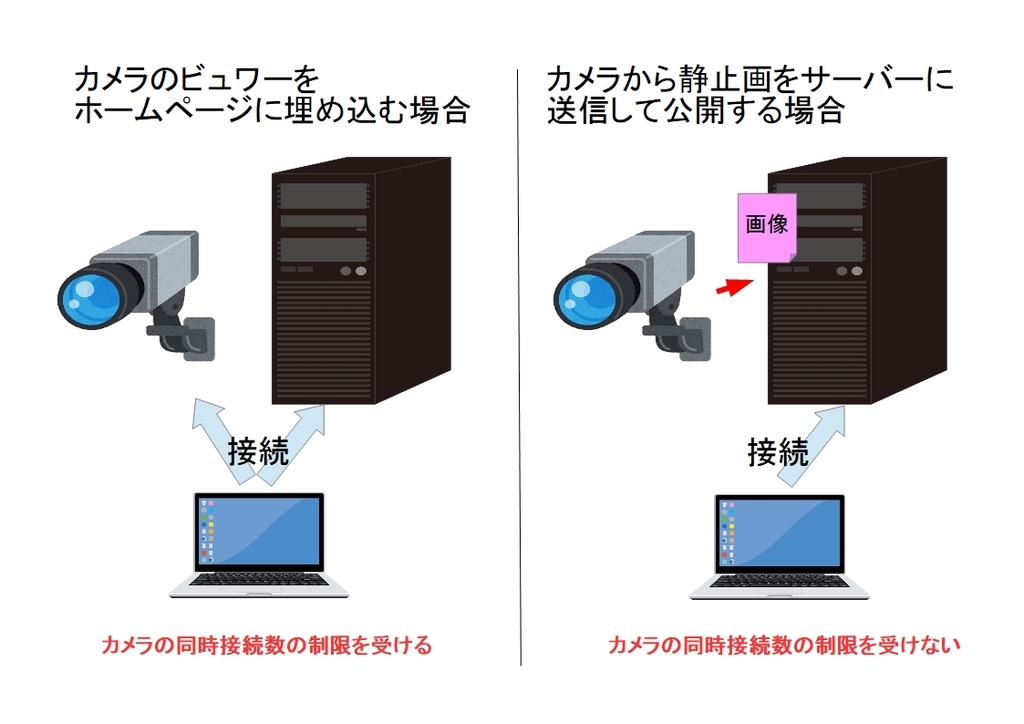 カメラのビュワーを
ホームページに埋め込む場合

接続

カメラの同時接続数の制限を受ける

カメラから静止画をサーバーに
送信して公開する場合

画像

接続

カメラの同時接続数の制限を受けない