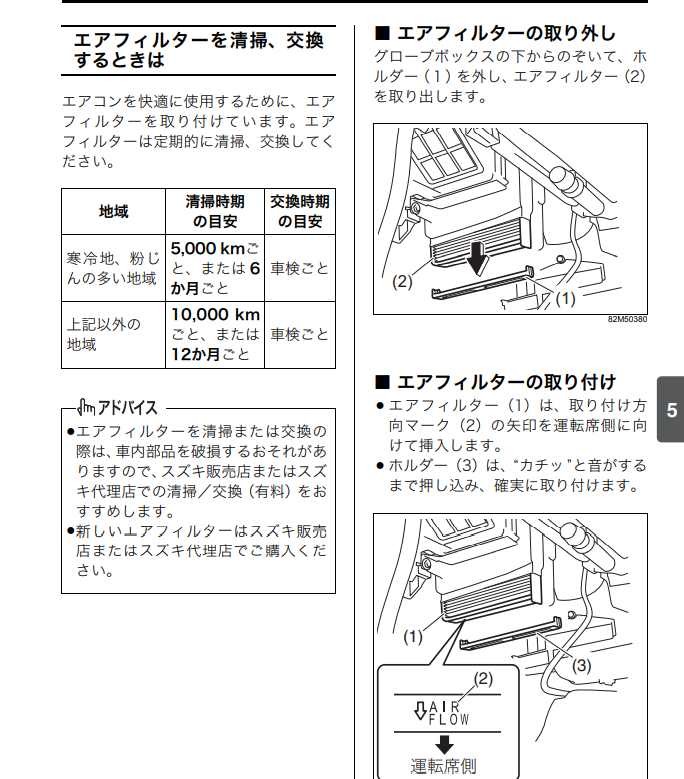 エアフィルターを清掃、交換するときは

エアコンを快適に使用するために、エアフィルターを取り付けています。エアフィルターは定期的に清掃、交換してください。

| 地域 | 清掃時期の目安 | 交換時期の目安 |
|---|---|---|
| 寒冷地、粉じんの多い地域 | 5,000 kmごと、または6か月ごと | 車検ごと |
| 上記以外の地域 | 10,000 kmごと、または12か月ごと | 車検ごと |

アドバイス
●エアフィルターを清掃または交換の際は、車内部品を破損するおそれがありますので、スズキ販売店またはスズキ代理店での清掃／交換（有料）をおすすめします。
●新しいエアフィルターはスズキ販売店またはスズキ代理店でご購入ください。

■ エアフィルターの取り外し
グローブボックスの下からのぞいて、ホルダー（1）を外し、エアフィルター（2）を取り出します。

(2)
(1)
82M50380

■ エアフィルターの取り付け
● エアフィルター（1）は、取り付け方向マーク（2）の矢印を運転席側に向けて挿入します。
● ホルダー（3）は、“カチッ”と音がするまで押し込み、確実に取り付けます。

(1)
(3)
(2)
AIR FLOW
運転席側

5