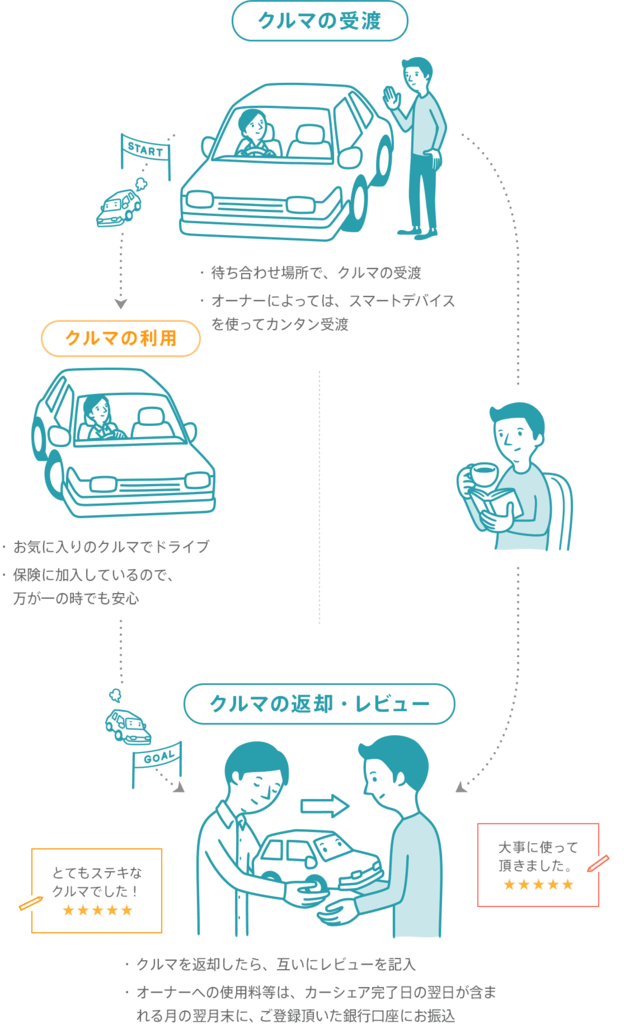 クルマの受渡

START

・待ち合わせ場所で、クルマの受渡
・オーナーによっては、スマートデバイスを使ってカンタン受渡

クルマの利用

・お気に入りのクルマでドライブ
・保険に加入しているので、万が一の時でも安心

クルマの返却・レビュー

GOAL

とてもステキなクルマでした！
★★★★★

大事に使って頂きました。
★★★★★

・クルマを返却したら、互いにレビューを記入
・オーナーへの使用料等は、カーシェア完了日の翌日が含まれる月の翌月末に、ご登録頂いた銀行口座にお振込