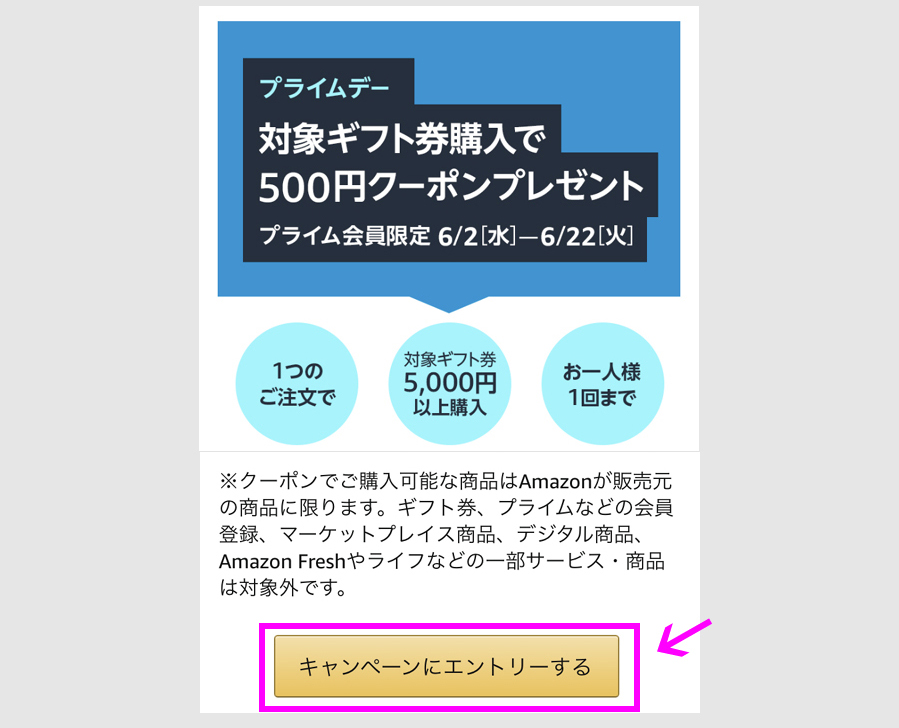 プライムデー
対象ギフト券購入で
500円クーポンプレゼント
プライム会員限定 6/2[水]—6/22[火]

1つの
ご注文で

対象ギフト券
5,000円
以上購入

お一人様
1回まで

※クーポンでご購入可能な商品はAmazonが販売元の商品に限ります。ギフト券、プライムなどの会員登録、マーケットプレイス商品、デジタル商品、Amazon Freshやライフなどの一部サービス・商品は対象外です。

キャンペーンにエントリーする