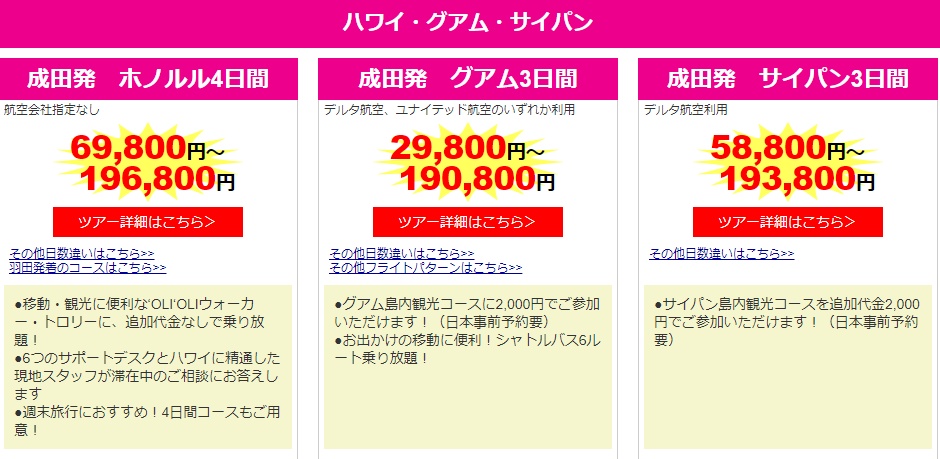 ハワイ・グアム・サイパン

成田発　ホノルル4日間

航空会社指定なし

69,800円～
196,800円

ツアー詳細はこちら>

その他日数違いはこちら>>
羽田発着のコースはこちら>>

●移動・観光に便利な'OLI'OLIウォーカー・トロリーに、追加代金なしで乗り放題！
●6つのサポートデスクとハワイに精通した現地スタッフが滞在中のご相談にお答えします
●週末旅行におすすめ！4日間コースもご用意！

成田発　グアム3日間

デルタ航空、ユナイテッド航空のいずれか利用

29,800円～
190,800円

ツアー詳細はこちら>

その他日数違いはこちら>>
その他フライトパターンはこちら>>

●グアム島内観光コースに2,000円でご参加いただけます！（日本事前予約要）
●お出かけの移動に便利！シャトルバス6ルート乗り放題！

成田発　サイパン3日間

デルタ航空利用

58,800円～
193,800円

ツアー詳細はこちら>

その他日数違いはこちら>>

●サイパン島内観光コースを追加代金2,000円でご参加いただけます！（日本事前予約要）