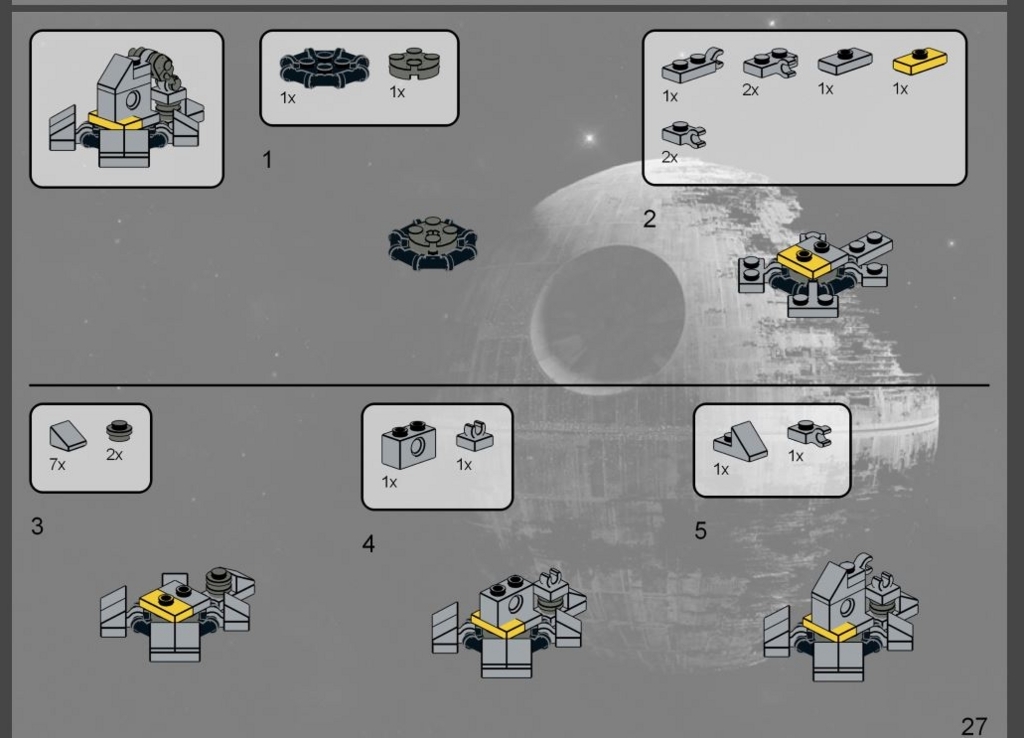 1x 1x

1

1x 2x 1x 1x

2x

2

7x 2x

3

1x 1x

4

1x 1x

5

27