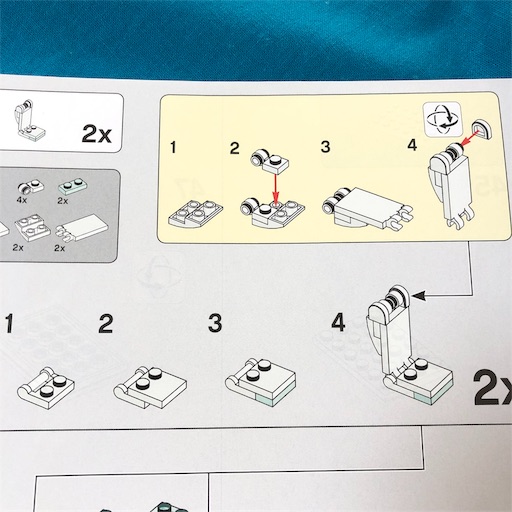 2x

4x
2x
2x
2x

1
2
3
4

1
2
3
4
2x