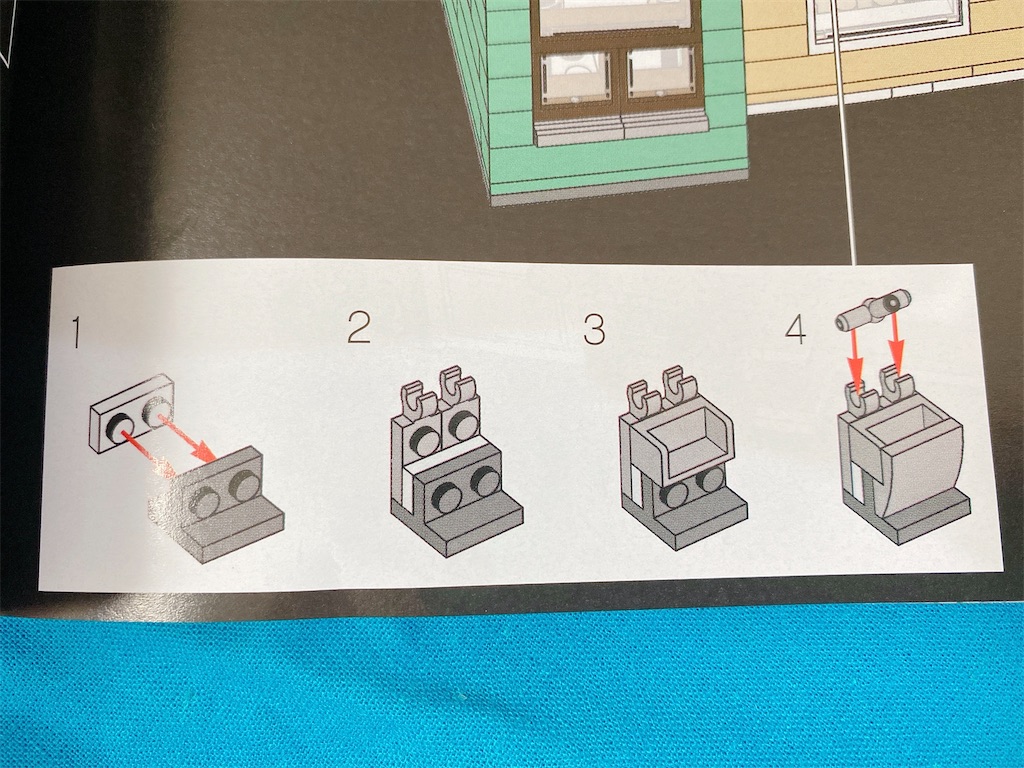 1

2

3

4