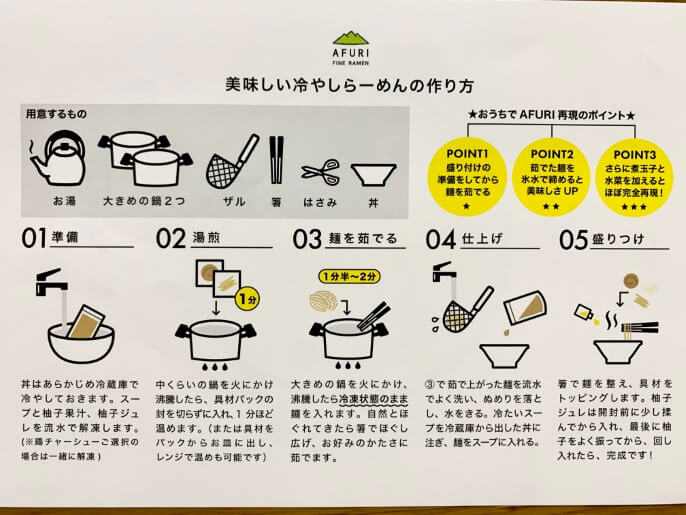 AFURI
FINE RAMEN

美味しい冷やしらーめんの作り方

用意するもの

お湯　大きめの鍋２つ　ザル　箸　はさみ　丼

★おうちで AFURI 再現のポイント★

POINT1
盛り付けの準備をしてから麺を茹でる
★

POINT2
茹でた麺を氷水で締めると美味しさ UP
★★

POINT3
さらに煮玉子と水菜を加えるとほぼ完全再現！
★★★

01 準備

丼はあらかじめ冷蔵庫で冷やしておきます。スープと柚子果汁、柚子ジュレを流水で解凍します。（※鶏チャーシューご選択の場合は一緒に解凍）

02 湯煎

1分

中くらいの鍋を火にかけ沸騰したら、具材パックの封を切らずに入れ、１分ほど温めます。（または具材をパックからお皿に出し、レンジで温めも可能です）

03 麺を茹でる

1分半〜2分

大きめの鍋を火にかけ、沸騰したら冷凍状態のまま麺を入れます。自然とほぐれてきたら箸でほぐし広げ、お好みのかたさに茹でます。

04 仕上げ

③で茹で上がった麺を流水でよく洗い、ぬめりを落とし、水をきる。冷たいスープを冷蔵庫から出した丼に注ぎ、麺をスープに入れる。

05 盛りつけ

箸で麺を整え、具材をトッピングします。柚子ジュレは開封前に少し揉んでから入れ、最後に柚子をよく振ってから、回し入れたら、完成です！