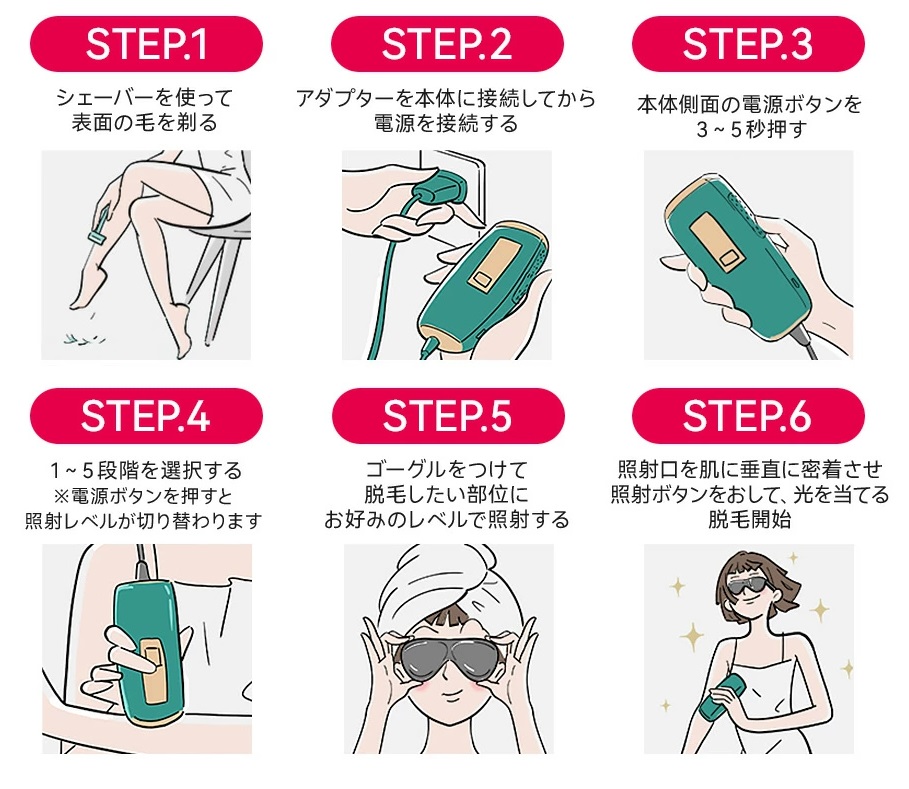 STEP.1

シェーバーを使って
表面の毛を剃る

STEP.2

アダプターを本体に接続してから
電源を接続する

STEP.3

本体側面の電源ボタンを
3～5秒押す

STEP.4

1～5段階を選択する
※電源ボタンを押すと
照射レベルが切り替わります

STEP.5

ゴーグルをつけて
脱毛したい部位に
お好みのレベルで照射する

STEP.6

照射口を肌に垂直に密着させ
照射ボタンをおして、光を当てる
脱毛開始