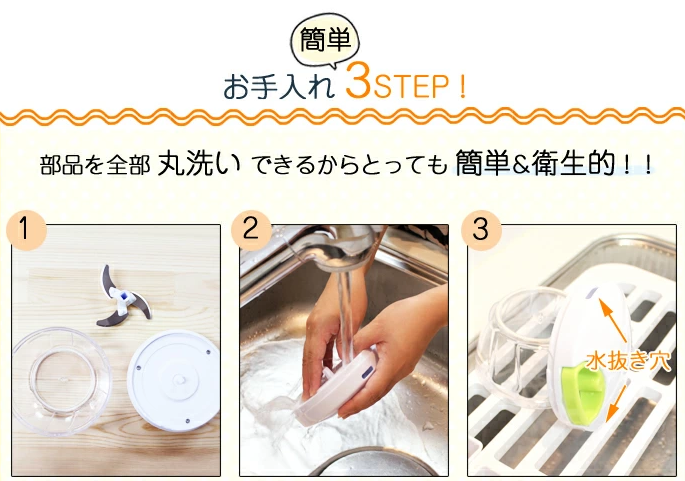 簡単
お手入れ 3STEP！

部品を全部 丸洗い できるからとっても 簡単&衛生的！！

1

2

3
水抜き穴