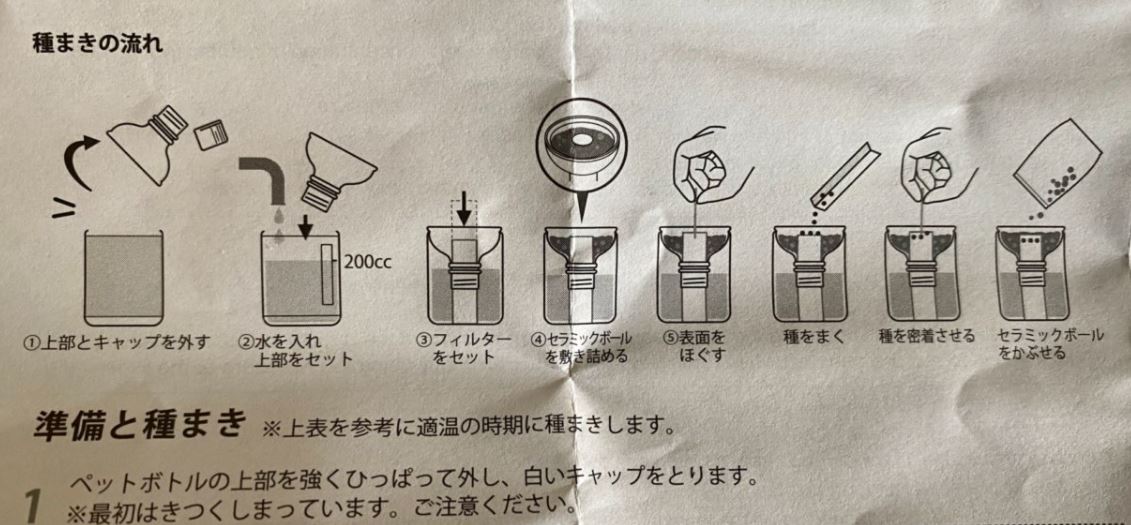 種まきの流れ

200cc

①上部とキャップを外す

②水を入れ上部をセット

③フィルターをセット

④セラミックボールを敷き詰める

⑤表面をほぐす

種をまく

種を密着させる

セラミックボールをかぶせる

準備と種まき ※上表を参考に適温の時期に種まきします。

1 ペットボトルの上部を強くひっぱって外し、白いキャップをとります。
※最初はきつくしまっています。ご注意ください。