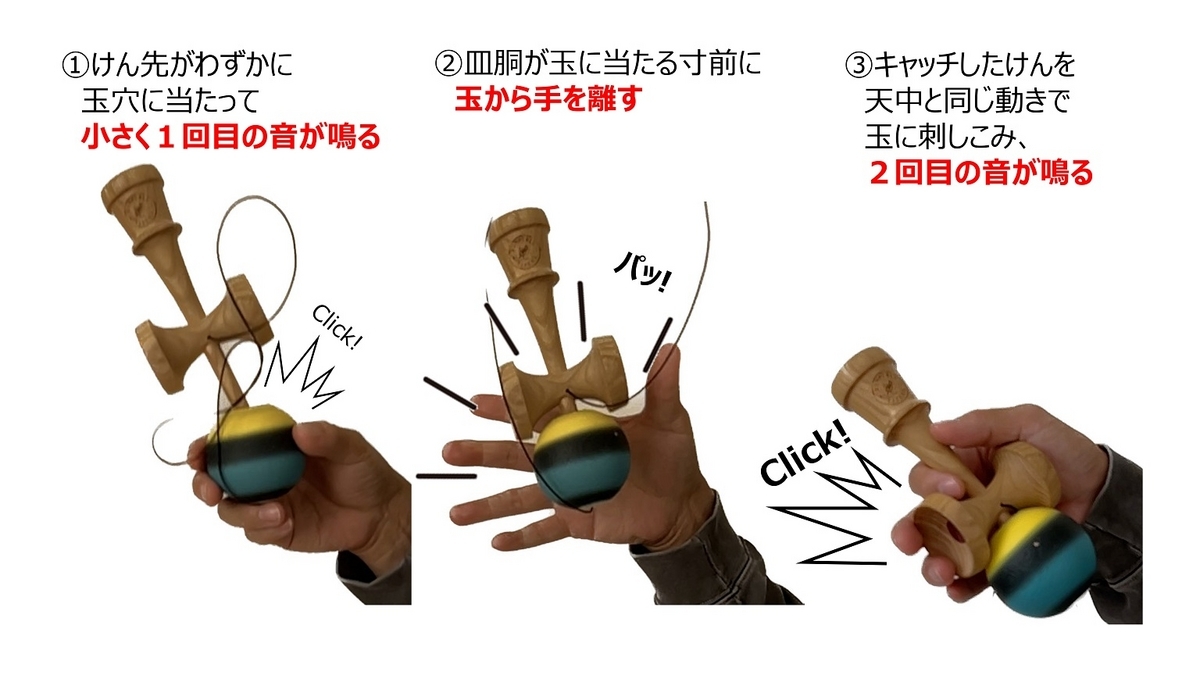 ①けん先がわずかに
玉穴に当たって
小さく１回目の音が鳴る

Click!

②皿胴が玉に当たる寸前に
玉から手を離す

パッ!

③キャッチしたけんを
天中と同じ動きで
玉に刺しこみ、
２回目の音が鳴る

Click!