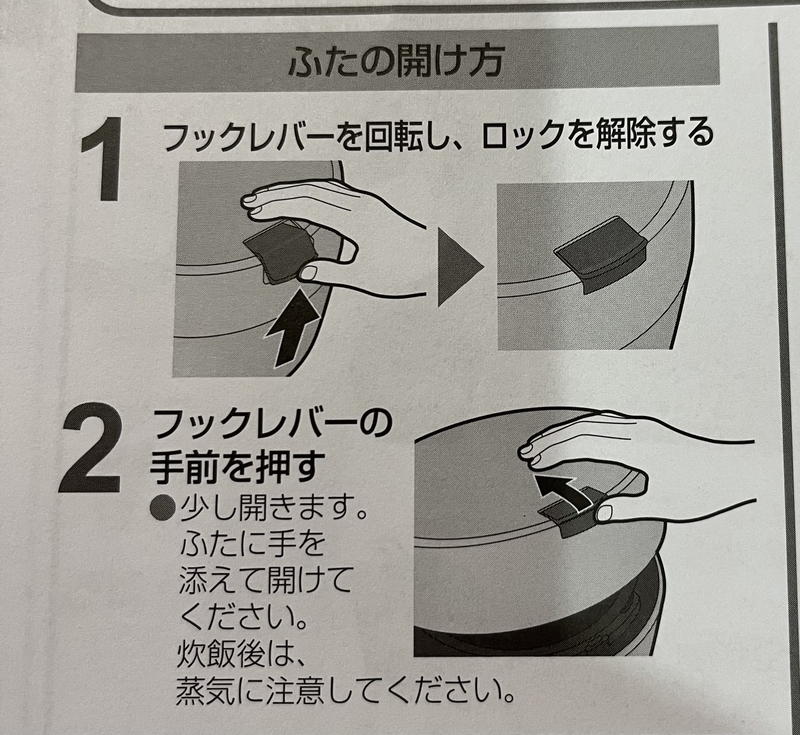 ふたの開け方

1 フックレバーを回転し、ロックを解除する

2 フックレバーの手前を押す
●少し開きます。ふたに手を添えて開けてください。炊飯後は、蒸気に注意してください。