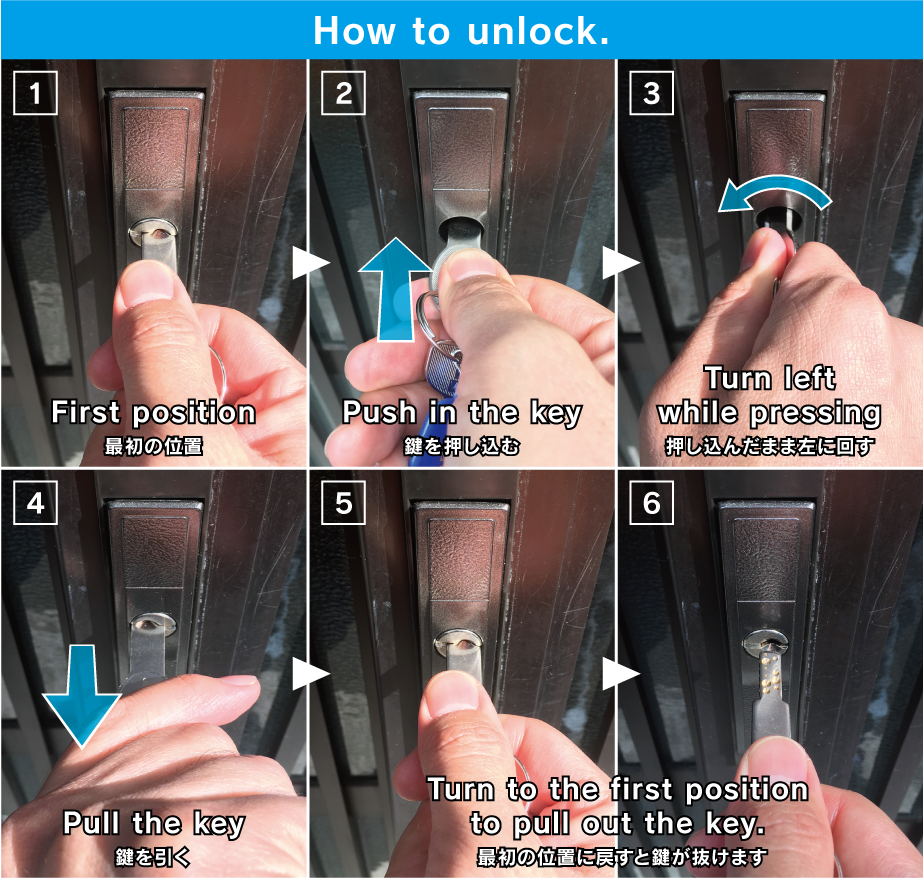 How to unlock.

1
First position
最初の位置

2
Push in the key
鍵を押し込む

3
Turn left while pressing
押し込んだまま左に回す

4
Pull the key
鍵を引く

5

6

Turn to the first position to pull out the key.
最初の位置に戻すと鍵が抜けます