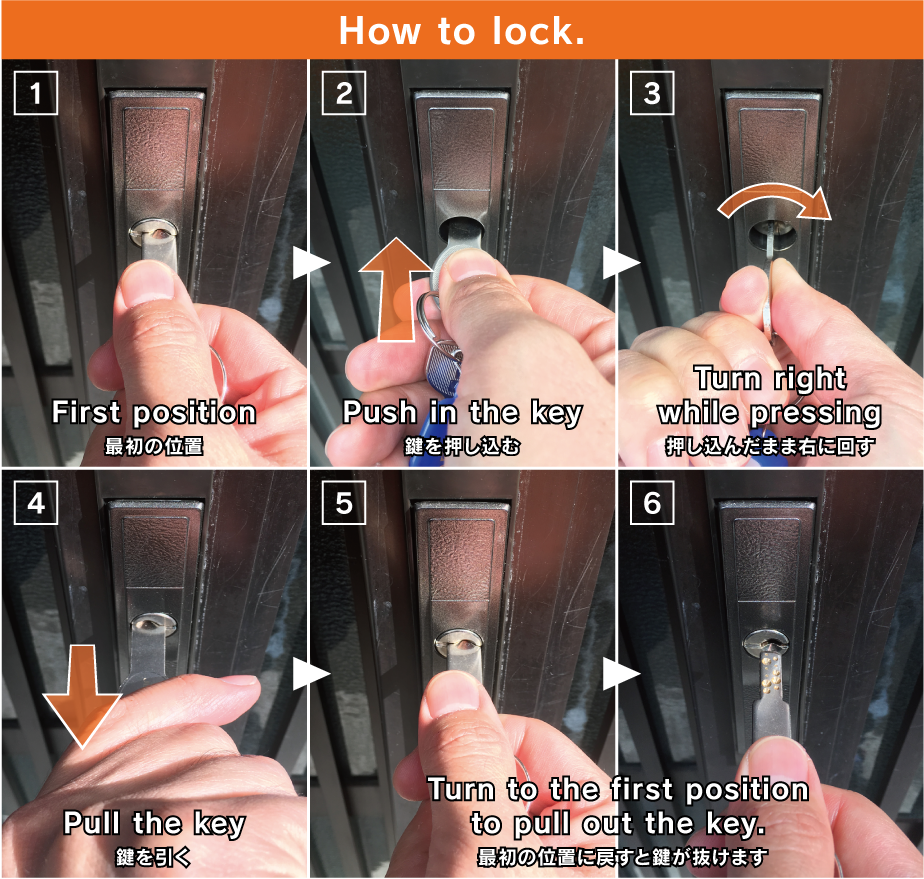 How to lock.

1
First position
最初の位置

2
Push in the key
鍵を押し込む

3
Turn right while pressing
押し込んだまま右に回す

4
Pull the key
鍵を引く

5

6

Turn to the first position to pull out the key.
最初の位置に戻すと鍵が抜けます