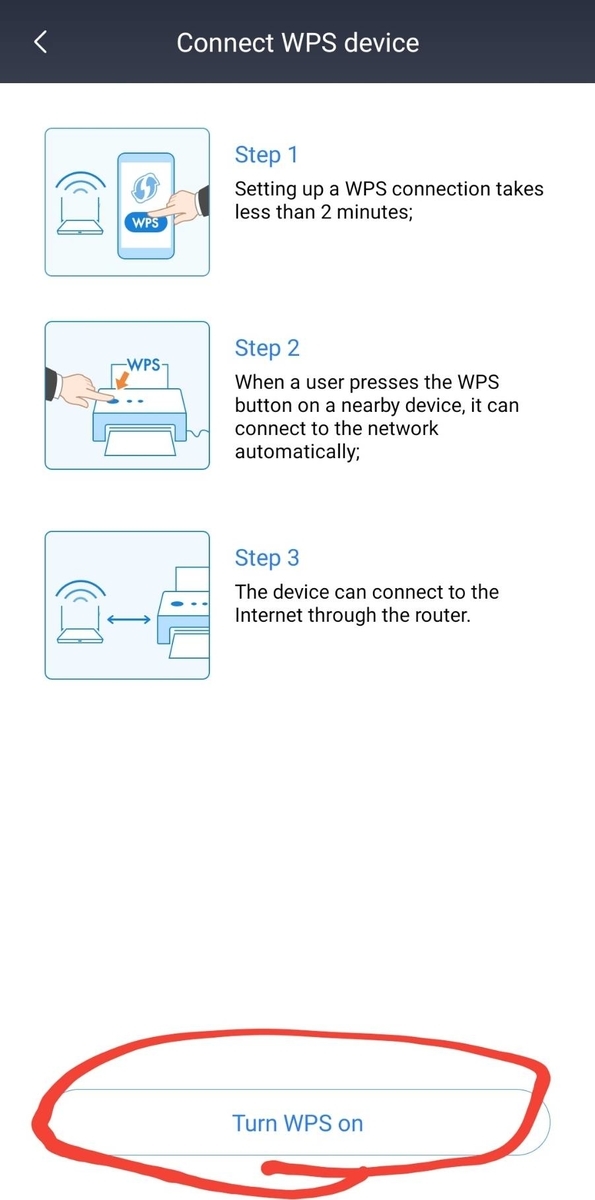 Connect WPS device

WPS

Step 1
Setting up a WPS connection takes less than 2 minutes;

WPS

Step 2
When a user presses the WPS button on a nearby device, it can connect to the network automatically;

Step 3
The device can connect to the Internet through the router.

Turn WPS on