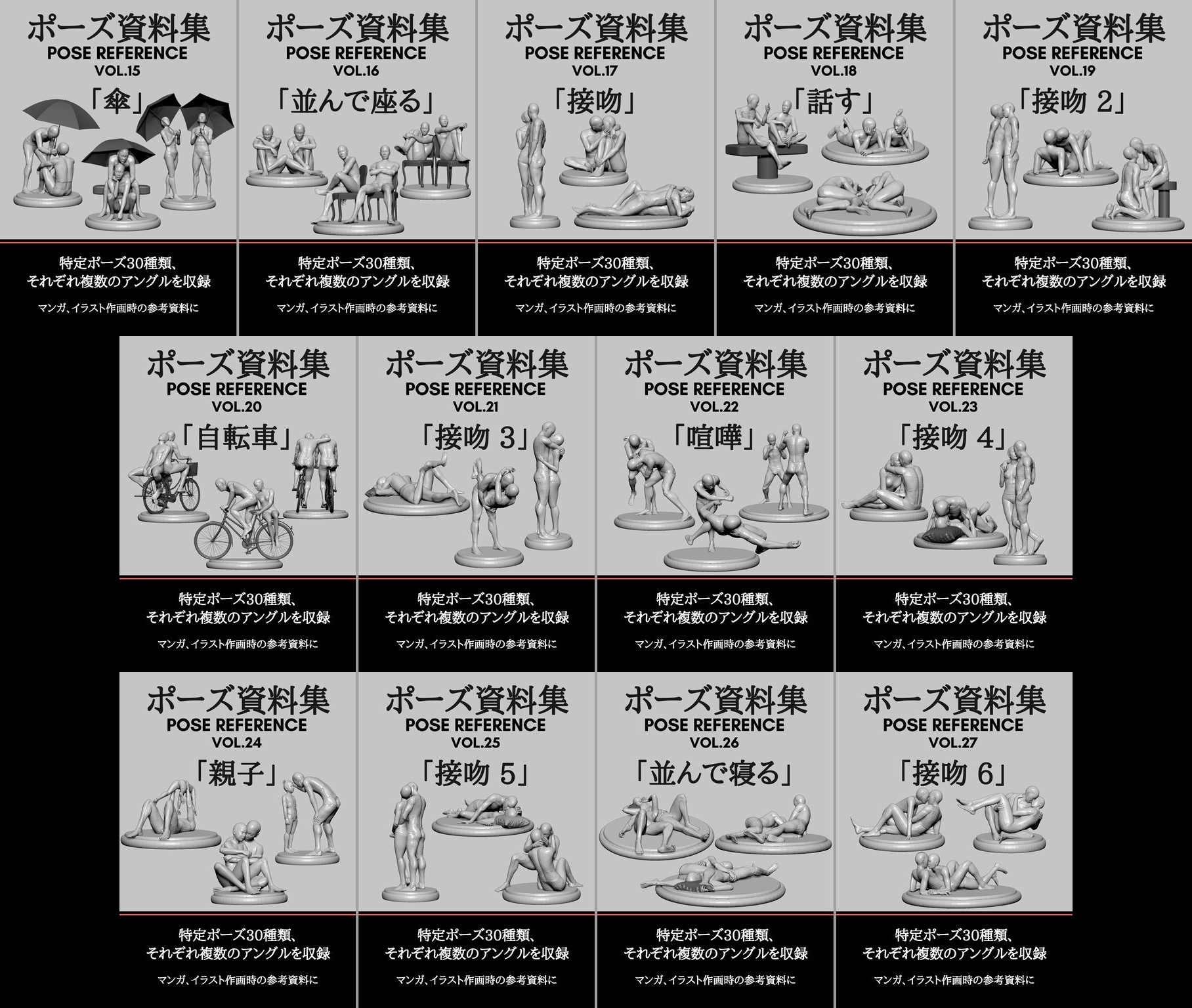 ポーズ資料集
POSE REFERENCE
VOL.15
「傘」

特定ポーズ30種類、
それぞれ複数のアングルを収録

マンガ、イラスト作画時の参考資料に

ポーズ資料集
POSE REFERENCE
VOL.16
「並んで座る」

特定ポーズ30種類、
それぞれ複数のアングルを収録

マンガ、イラスト作画時の参考資料に

ポーズ資料集
POSE REFERENCE
VOL.17
「接吻」

特定ポーズ30種類、
それぞれ複数のアングルを収録

マンガ、イラスト作画時の参考資料に

ポーズ資料集
POSE REFERENCE
VOL.18
「話す」

特定ポーズ30種類、
それぞれ複数のアングルを収録

マンガ、イラスト作画時の参考資料に

ポーズ資料集
POSE REFERENCE
VOL.19
「接吻 2」

特定ポーズ30種類、
それぞれ複数のアングルを収録

マンガ、イラスト作画時の参考資料に

ポーズ資料集
POSE REFERENCE
VOL.20
「自転車」

特定ポーズ30種類、
それぞれ複数のアングルを収録

マンガ、イラスト作画時の参考資料に

ポーズ資料集
POSE REFERENCE
VOL.21
「接吻 3」

特定ポーズ30種類、
それぞれ複数のアングルを収録

マンガ、イラスト作画時の参考資料に

ポーズ資料集
POSE REFERENCE
VOL.22
「喧嘩」

特定ポーズ30種類、
それぞれ複数のアングルを収録

マンガ、イラスト作画時の参考資料に

ポーズ資料集
POSE REFERENCE
VOL.23
「接吻 4」

特定ポーズ30種類、
それぞれ複数のアングルを収録

マンガ、イラスト作画時の参考資料に

ポーズ資料集
POSE REFERENCE
VOL.24
「親子」

特定ポーズ30種類、
それぞれ複数のアングルを収録

マンガ、イラスト作画時の参考資料に

ポーズ資料集
POSE REFERENCE
VOL.25
「接吻 5」

特定ポーズ30種類、
それぞれ複数のアングルを収録

マンガ、イラスト作画時の参考資料に

ポーズ資料集
POSE REFERENCE
VOL.26
「並んで寝る」

特定ポーズ30種類、
それぞれ複数のアングルを収録

マンガ、イラスト作画時の参考資料に

ポーズ資料集
POSE REFERENCE
VOL.27
「接吻 6」

特定ポーズ30種類、
それぞれ複数のアングルを収録

マンガ、イラスト作画時の参考資料に