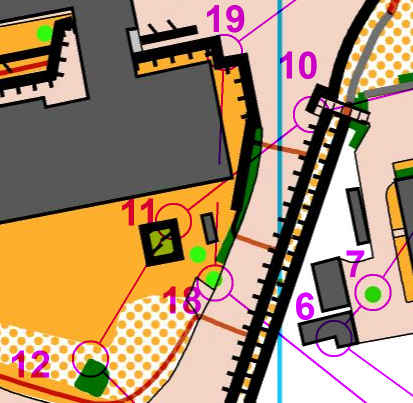 19
10
11
7
18
6
12