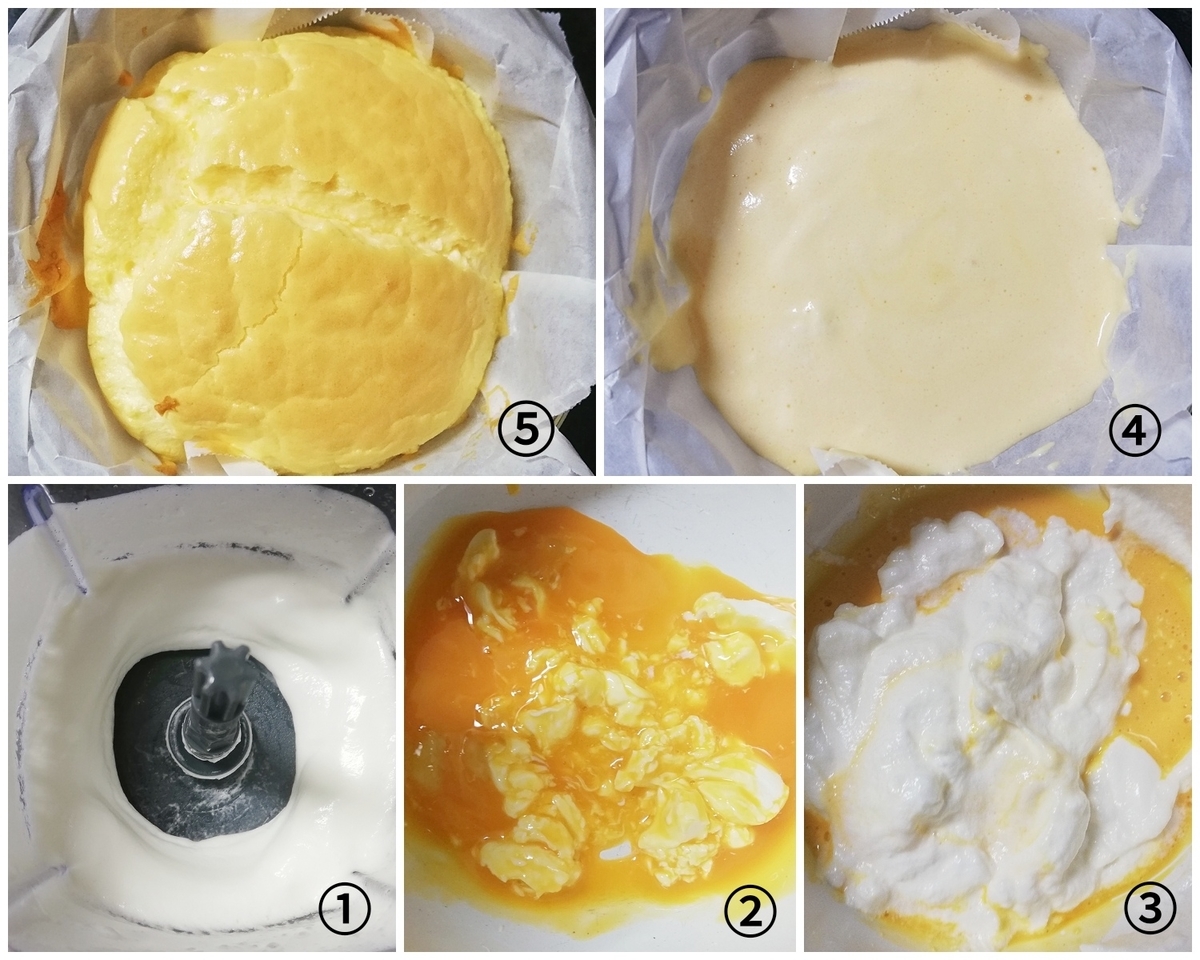 ⑤
④
①
②
③