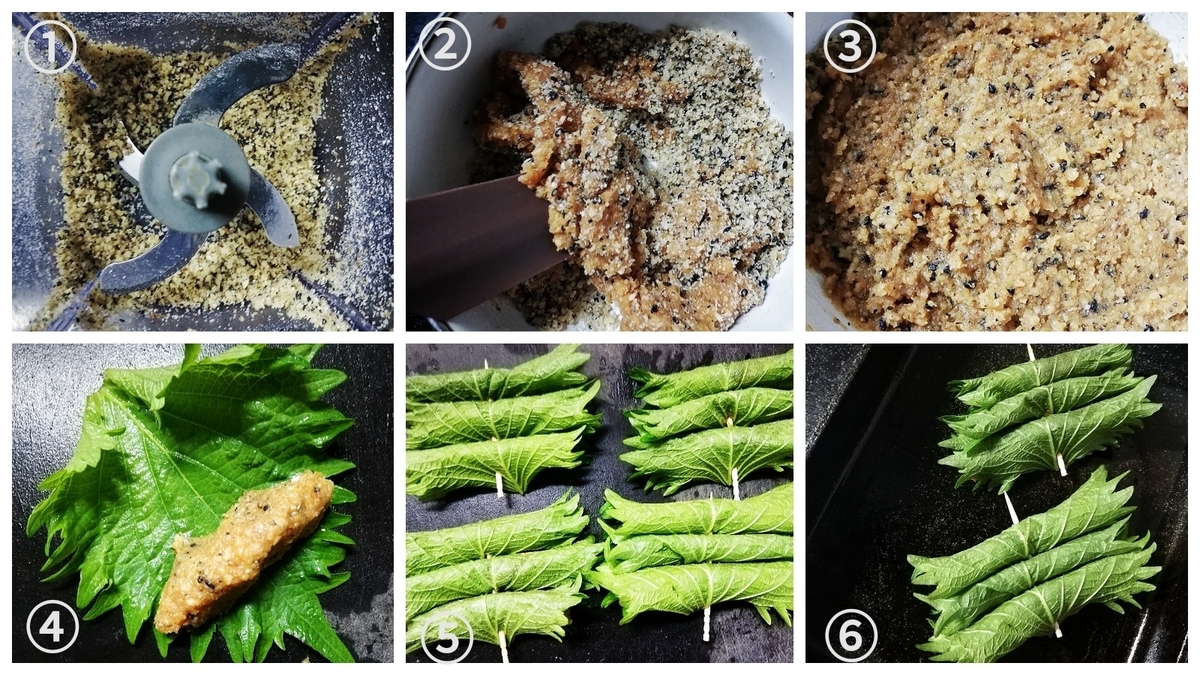 ①
②
③
④
⑤
⑥