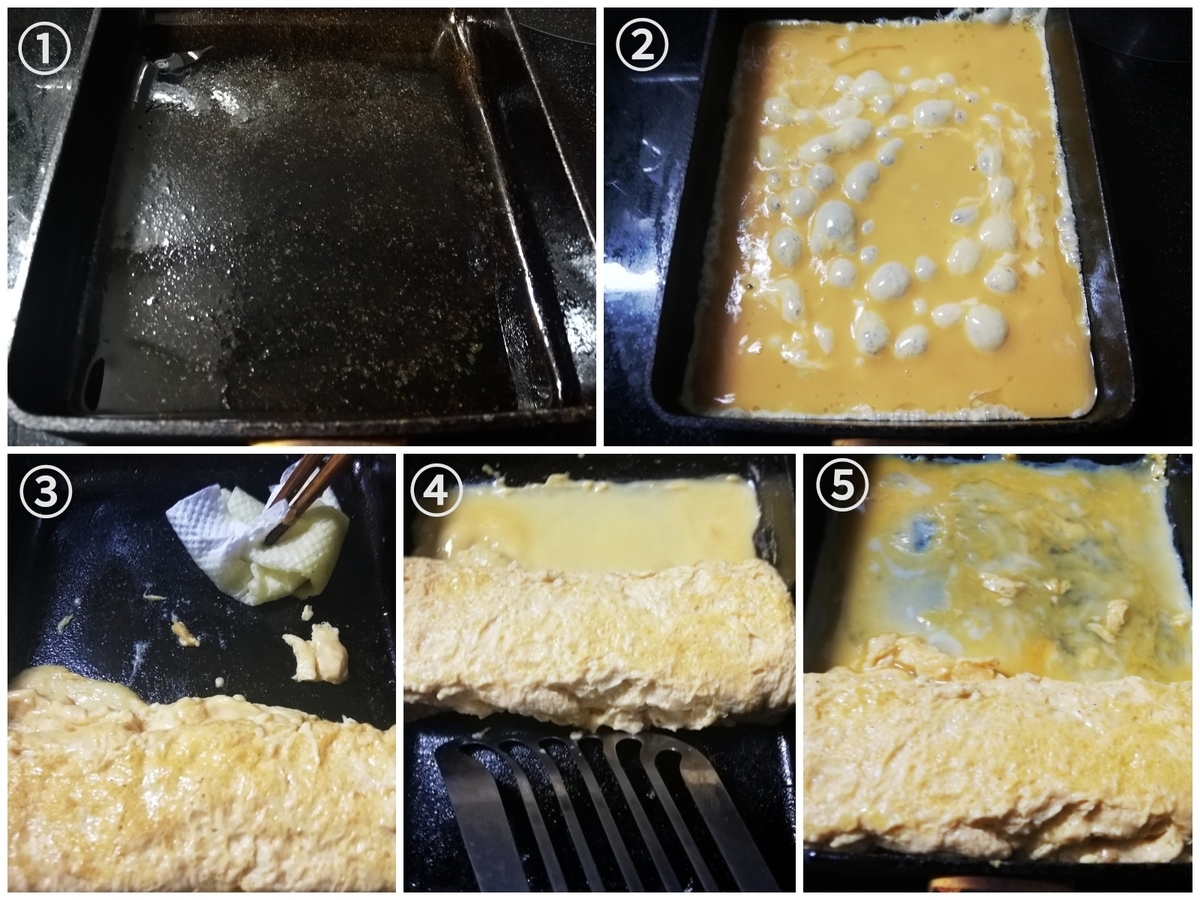 ①
②
③
④
⑤