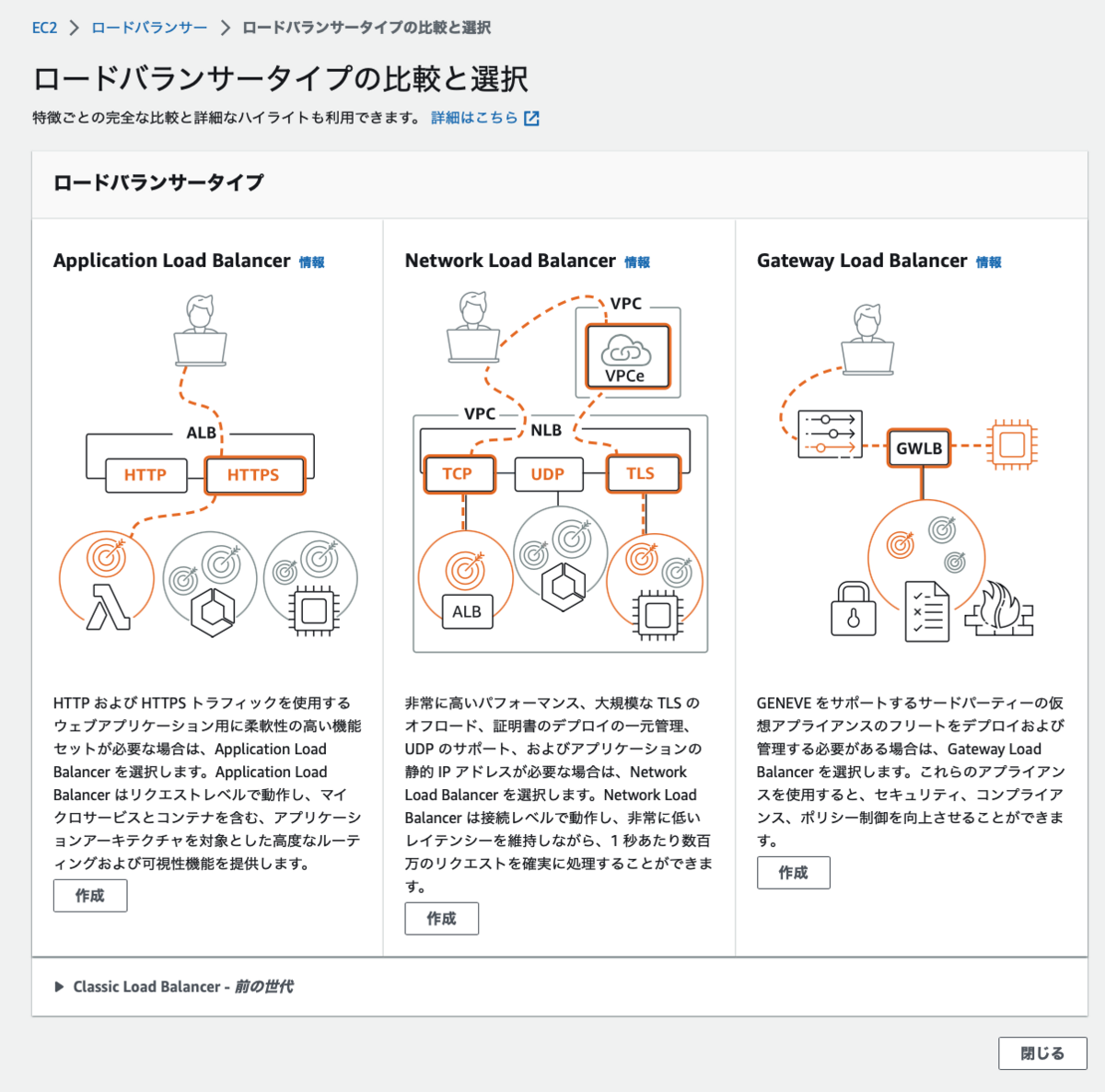 EC2 > ロードバランサー > ロードバランサータイプの比較と選択

ロードバランサータイプの比較と選択

特徴ごとの完全な比較と詳細なハイライトも利用できます。 詳細はこちら

ロードバランサータイプ

Application Load Balancer 情報

ALB
HTTP
HTTPS

HTTP および HTTPS トラフィックを使用するウェブアプリケーション用に柔軟性の高い機能セットが必要な場合は、Application Load Balancer を選択します。Application Load Balancer はリクエストレベルで動作し、マイクロサービスとコンテナを含む、アプリケーションアーキテクチャを対象とした高度なルーティングおよび可視性機能を提供します。

作成

Network Load Balancer 情報

VPC
VPCe
VPC
NLB
TCP
UDP
TLS
ALB

非常に高いパフォーマンス、大規模な TLS のオフロード、証明書のデプロイの一元管理、UDP のサポート、およびアプリケーションの静的 IP アドレスが必要な場合は、Network Load Balancer を選択します。Network Load Balancer は接続レベルで動作し、非常に低いレイテンシーを維持しながら、1 秒あたり数百万のリクエストを確実に処理することができます。

作成

Gateway Load Balancer 情報

GWLB

GENEVE をサポートするサードパーティーの仮想アプライアンスのフリートをデプロイおよび管理する必要がある場合は、Gateway Load Balancer を選択します。これらのアプライアンスを使用すると、セキュリティ、コンプライアンス、ポリシー制御を向上させることができます。

作成

▶ Classic Load Balancer - 前の世代

閉じる