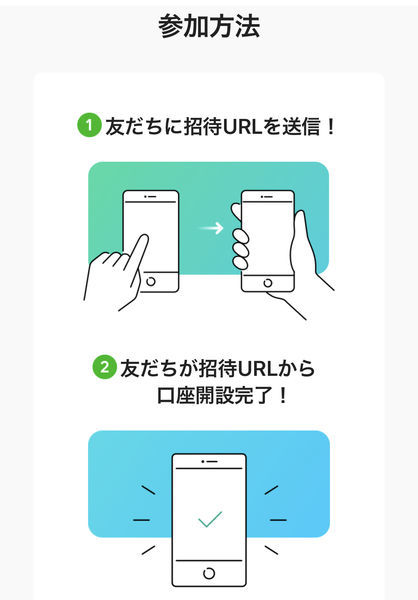 参加方法

1 友だちに招待URLを送信！

2 友だちが招待URLから口座開設完了！