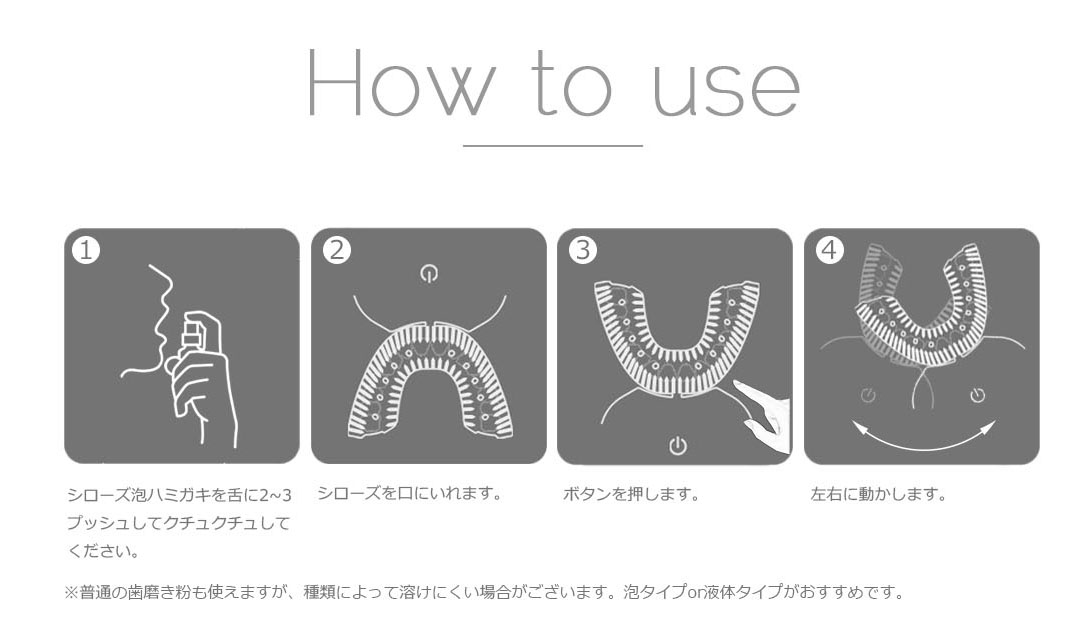 How to use

1

シローズ泡ハミガキを舌に2~3プッシュしてクチュクチュしてください。

2

シローズを口にいれます。

3

ボタンを押します。

4

左右に動かします。

※普通の歯磨き粉も使えますが、種類によって溶けにくい場合がございます。泡タイプor液体タイプがおすすめです。