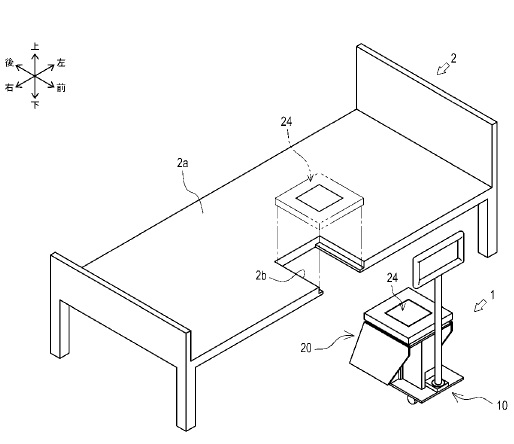 上
後
左
右
前
下
2
24
2a
2b
24
1
20
10