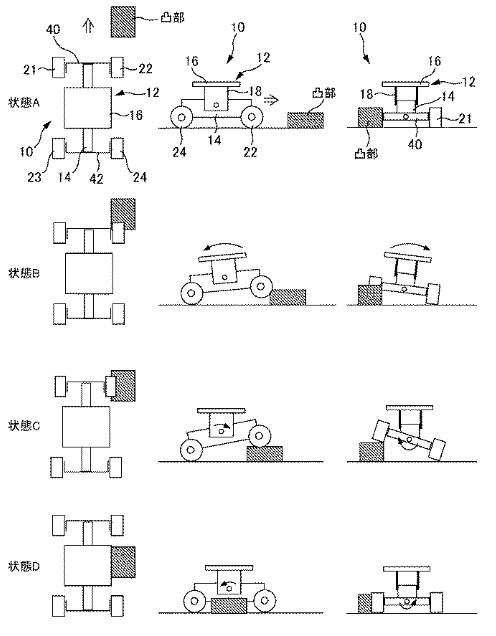 凸部
40
21
22
状態A
12
16
10
23
14
42
24
10
16
12
18
凸部
24
14
22
10
16
12
18
14
21
凸部
40
状態B
状態C
状態D