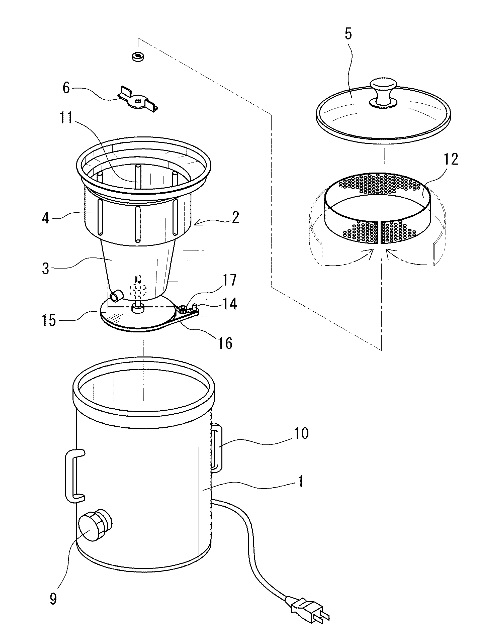 5
6
11
12
4
2
3
17
14
15
16
10
1
9