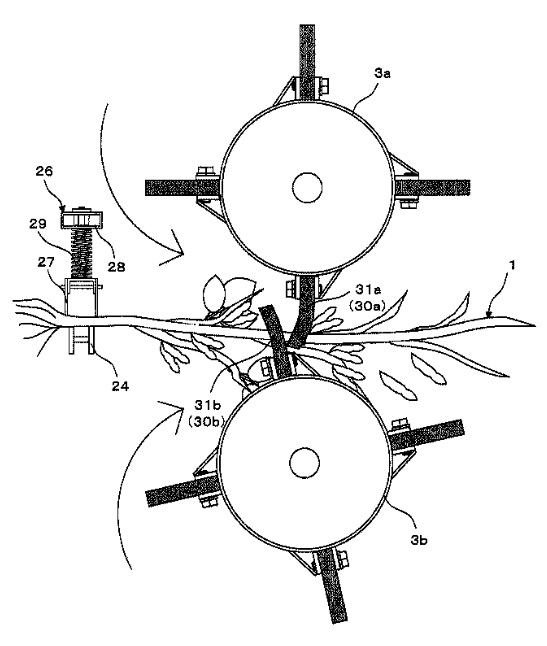 3a

26

29

28

27

1

31a
(30a)

24

31b
(30b)

3b