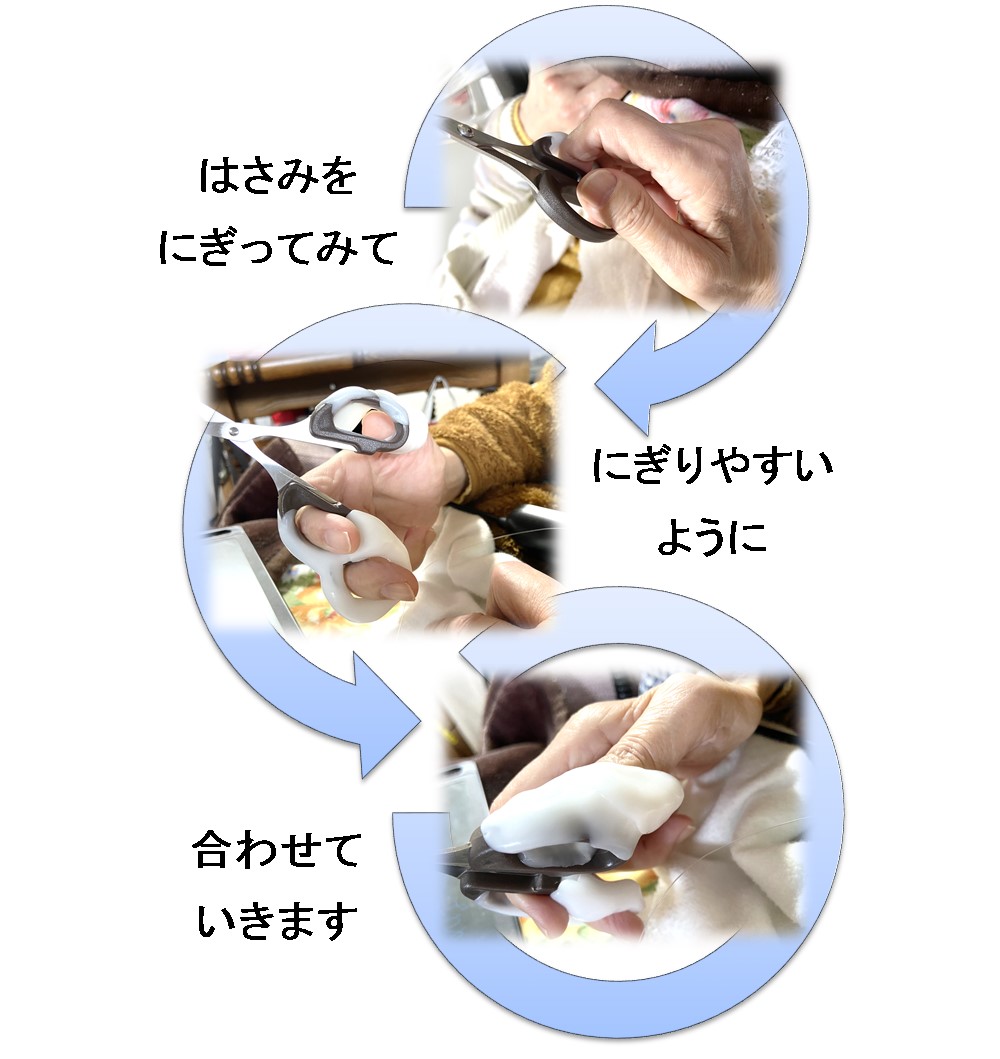 はさみを
にぎってみて

にぎりやすい
ように

合わせて
いきます