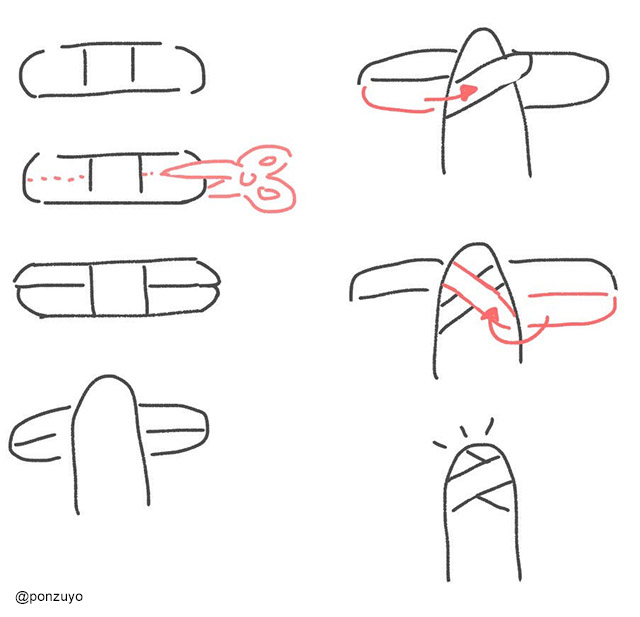 @ponzuyo