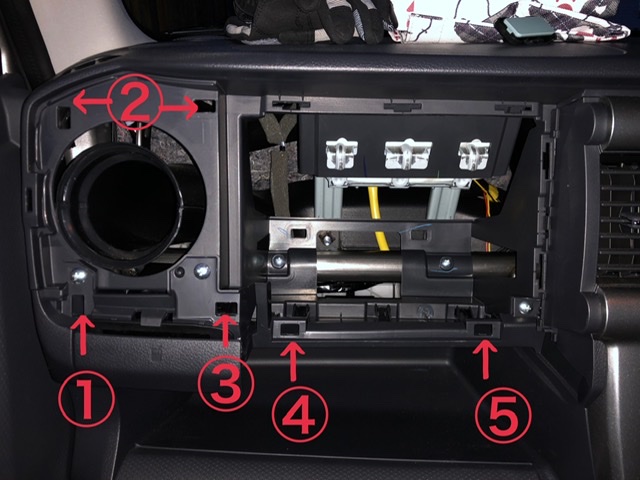 ②
①
③
④
⑤