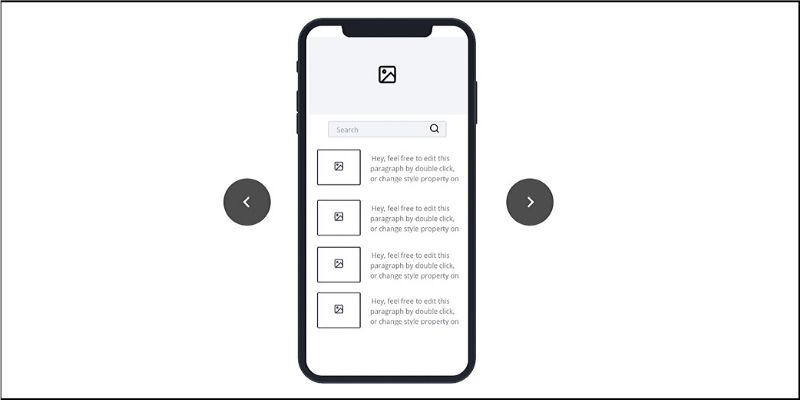 Search

Hey, feel free to edit this paragraph by double click, or change style property on

Hey, feel free to edit this paragraph by double click, or change style property on

Hey, feel free to edit this paragraph by double click, or change style property on

Hey, feel free to edit this paragraph by double click, or change style property on