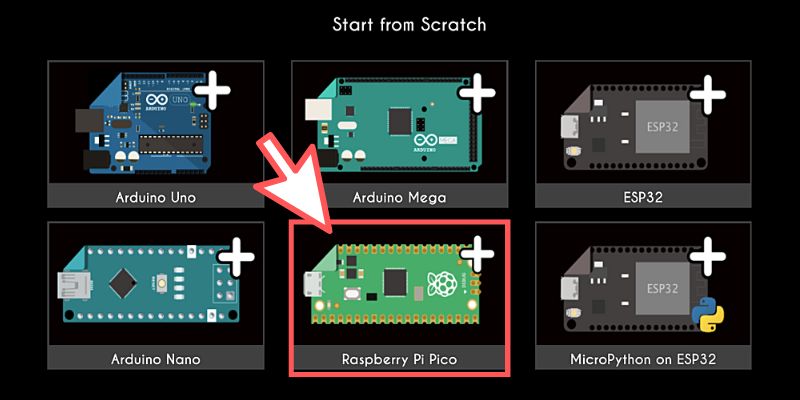 Start from Scratch

UNO
ARDUINO

Arduino Uno

ARDUINO
MEGA

Arduino Mega

ESP32

ESP32

Arduino Nano

Raspberry Pi Pico

ESP32

MicroPython on ESP32