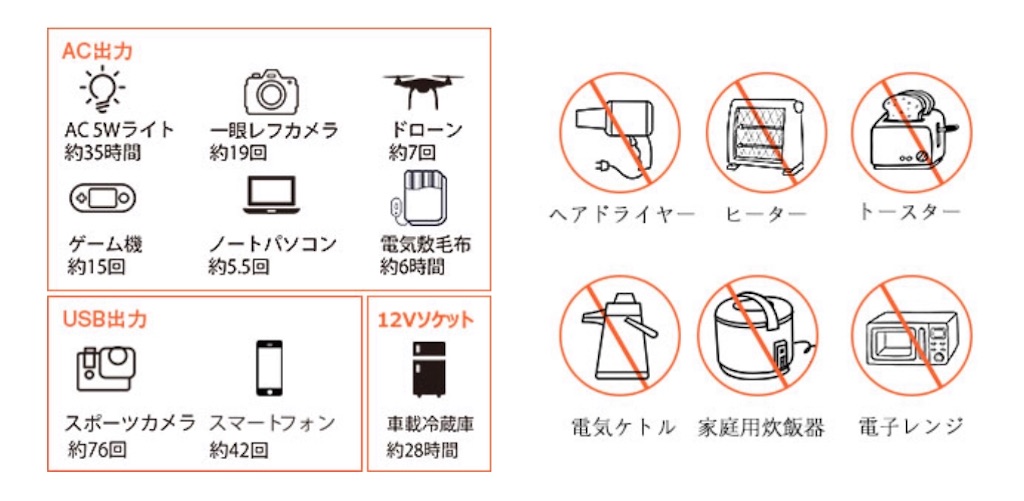 AC出力

AC 5Wライト
約35時間

一眼レフカメラ
約19回

ドローン
約7回

ゲーム機
約15回

ノートパソコン
約5.5回

電気敷毛布
約6時間

USB出力

スポーツカメラ
約76回

スマートフォン
約42回

12Vソケット

車載冷蔵庫
約28時間

ヘアドライヤー

ヒーター

トースター

電気ケトル

家庭用炊飯器

電子レンジ