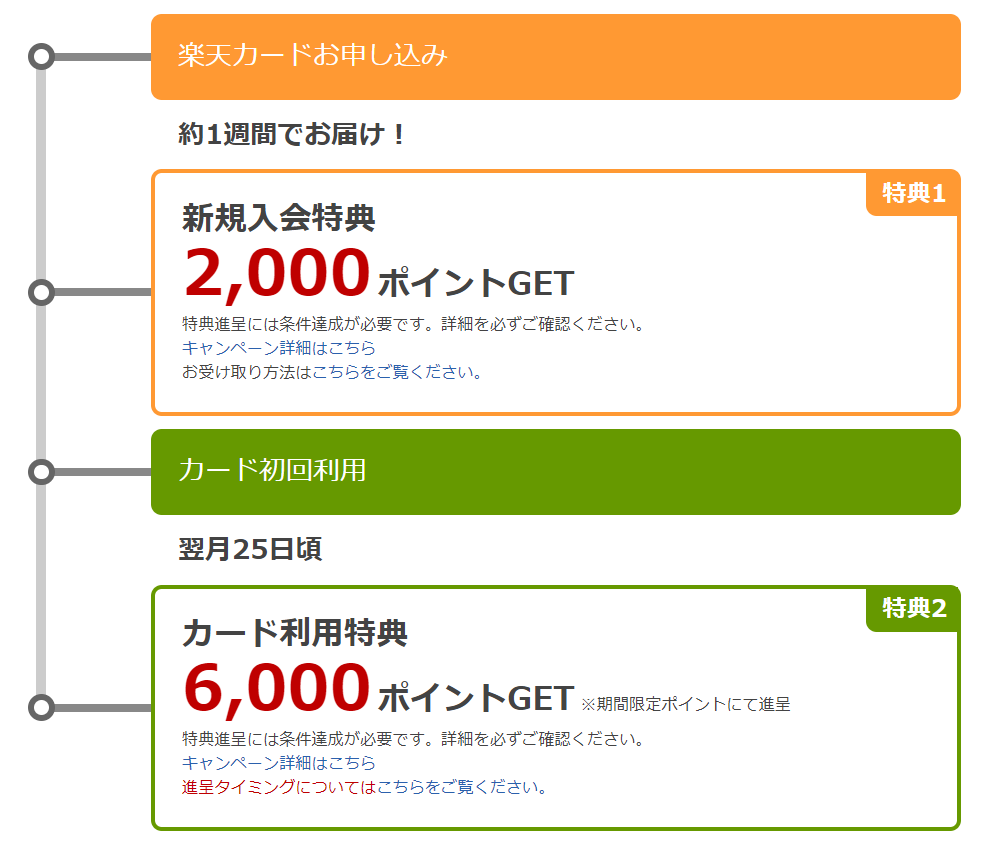 楽天カードお申し込み

約1週間でお届け！

特典1

新規入会特典

2,000 ポイントGET

特典進呈には条件達成が必要です。詳細を必ずご確認ください。
キャンペーン詳細はこちら
お受け取り方法はこちらをご覧ください。

カード初回利用

翌月25日頃

特典2

カード利用特典

6,000 ポイントGET ※期間限定ポイントにて進呈

特典進呈には条件達成が必要です。詳細を必ずご確認ください。
キャンペーン詳細はこちら
進呈タイミングについてはこちらをご覧ください。