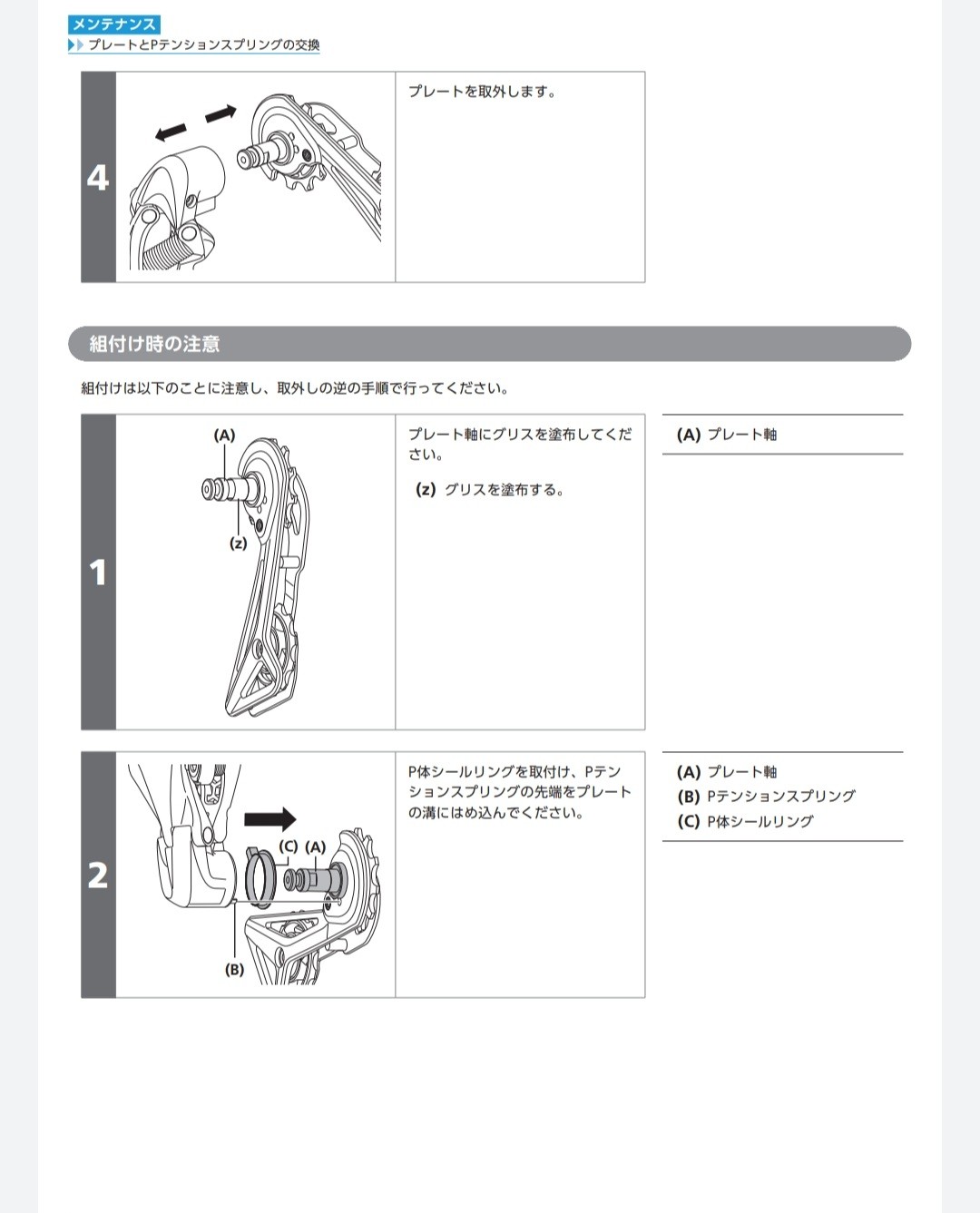 メンテナンス
プレートとPテンションスプリングの交換

4

プレートを取外します。

組付け時の注意

組付けは以下のことに注意し、取外しの逆の手順で行ってください。

1

(A)

(z)

プレート軸にグリスを塗布してください。

(z) グリスを塗布する。

(A) プレート軸

2

(C) (A)

(B)

P体シールリングを取付け、Pテンションスプリングの先端をプレートの溝にはめ込んでください。

(A) プレート軸
(B) Pテンションスプリング
(C) P体シールリング