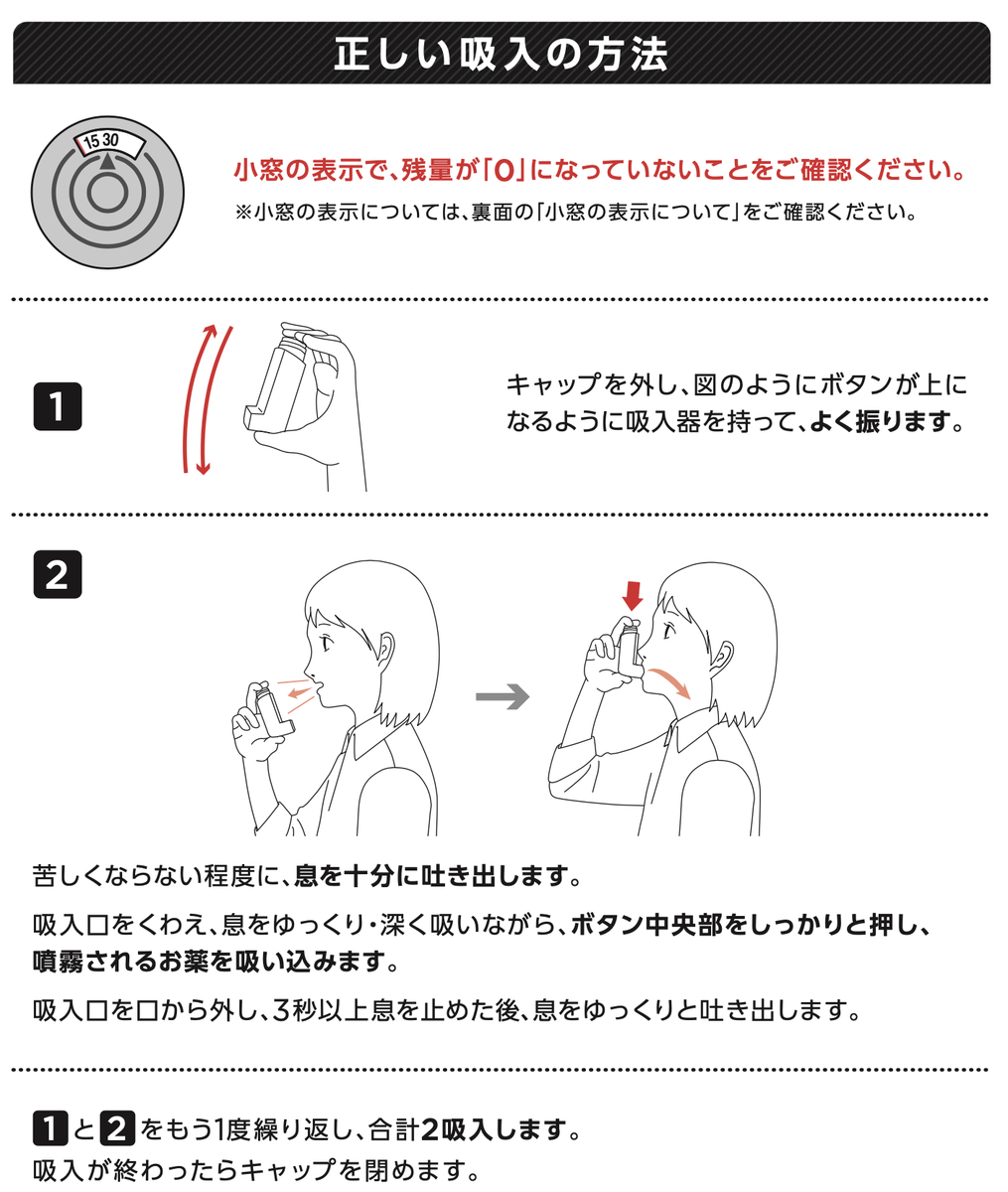 正しい吸入の方法

15 30

小窓の表示で、残量が「0」になっていないことをご確認ください。
※小窓の表示については、裏面の「小窓の表示について」をご確認ください。

1

キャップを外し、図のようにボタンが上になるように吸入器を持って、よく振ります。

2

苦しくならない程度に、息を十分に吐き出します。

吸入口をくわえ、息をゆっくり・深く吸いながら、ボタン中央部をしっかりと押し、噴霧されるお薬を吸い込みます。

吸入口を口から外し、3秒以上息を止めた後、息をゆっくりと吐き出します。

1 と 2 をもう1度繰り返し、合計2吸入します。
吸入が終わったらキャップを閉めます。