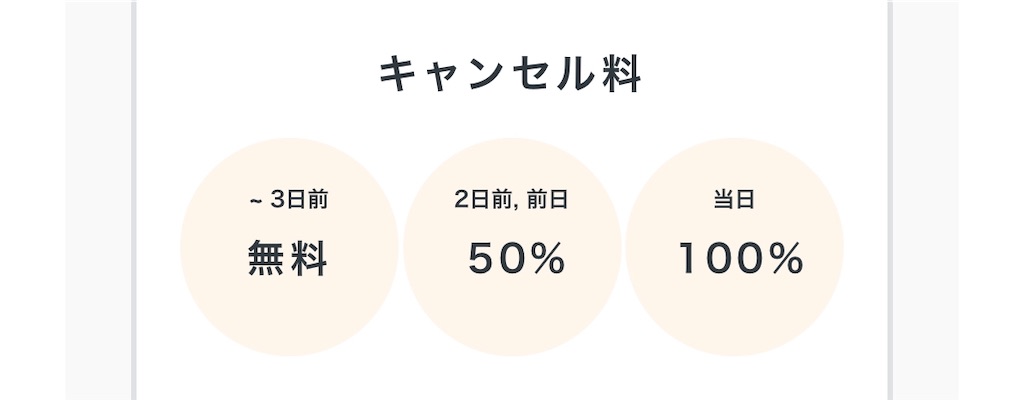 キャンセル料

~ 3日前
無料

2日前, 前日
50%

当日
100%