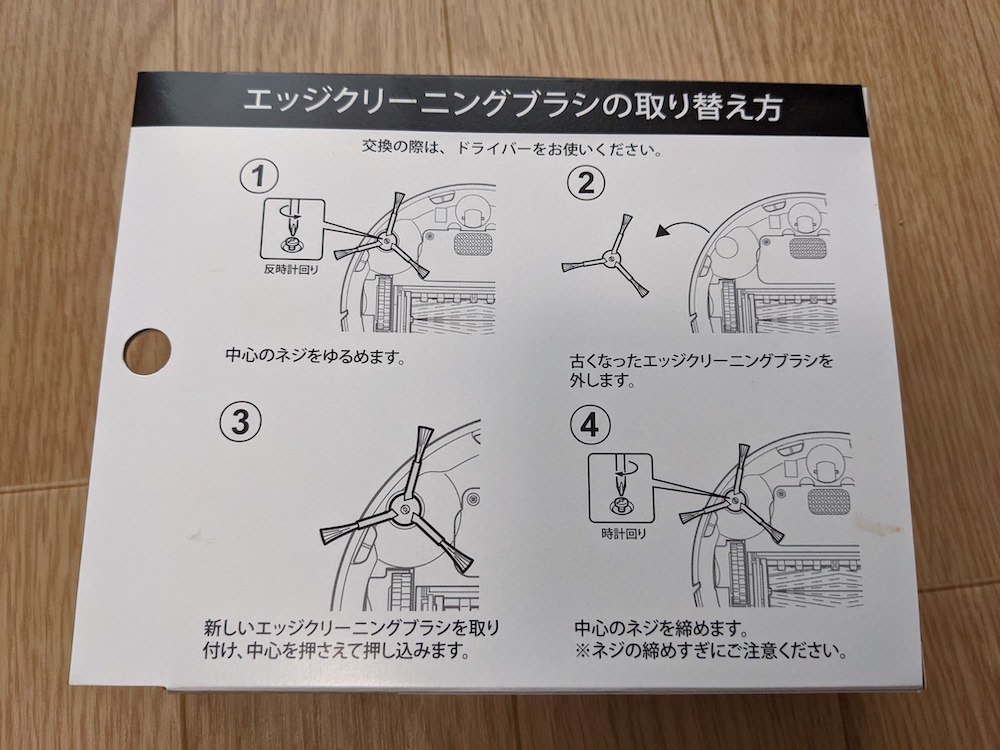 エッジクリーニングブラシの取り替え方

交換の際は、ドライバーをお使いください。

1

反時計回り

中心のネジをゆるめます。

2

古くなったエッジクリーニングブラシを外します。

3

新しいエッジクリーニングブラシを取り付け、中心を押さえて押し込みます。

4

時計回り

中心のネジを締めます。
※ネジの締めすぎにご注意ください。