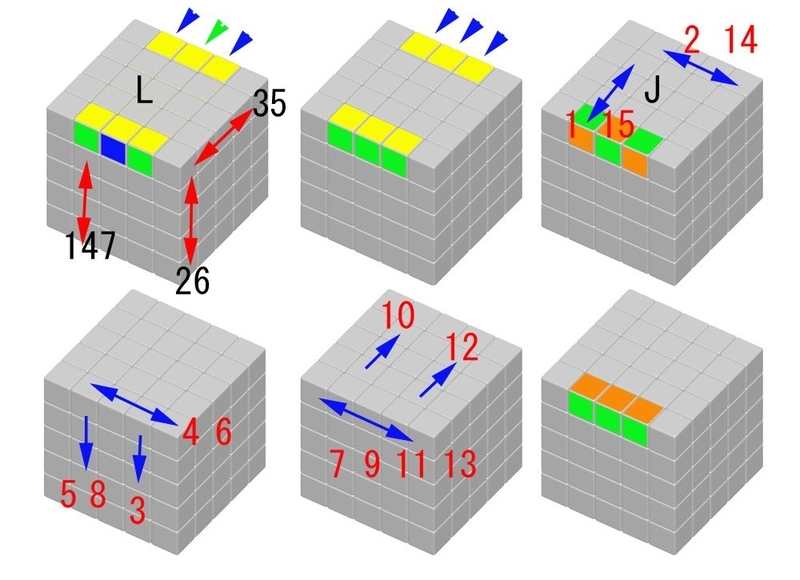 L
35
147
26

2 14
J
1 15

4 6
5 8 3

10
12
7 9 11 13