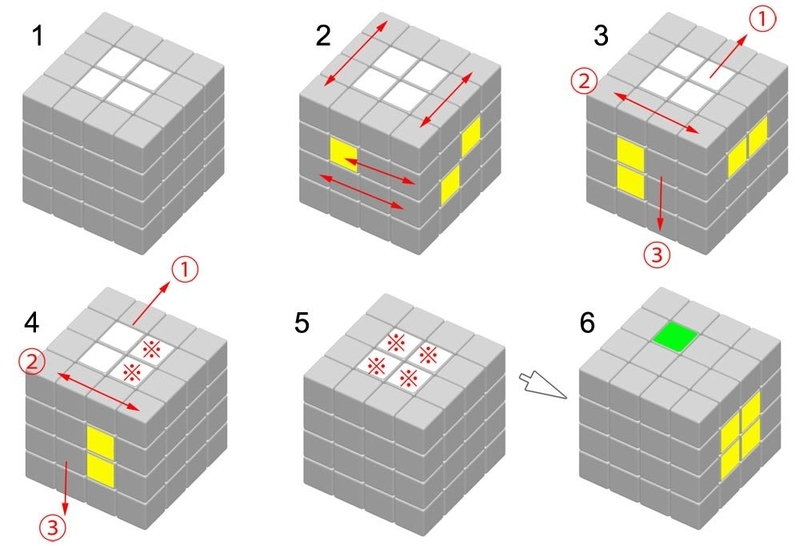 1

2

3
①
②
③

4
①
②
※
※
③

5
※ ※
※ ※

6