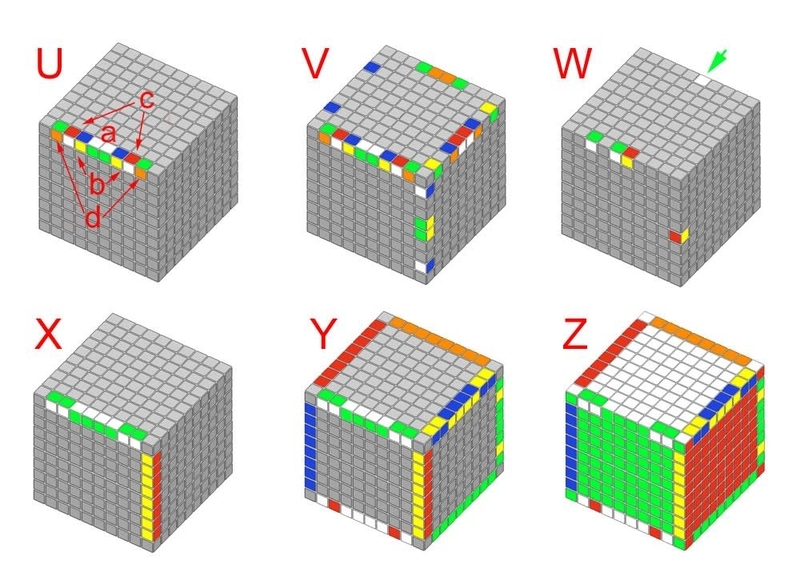 U
c
a
b
d
V
W
X
Y
Z