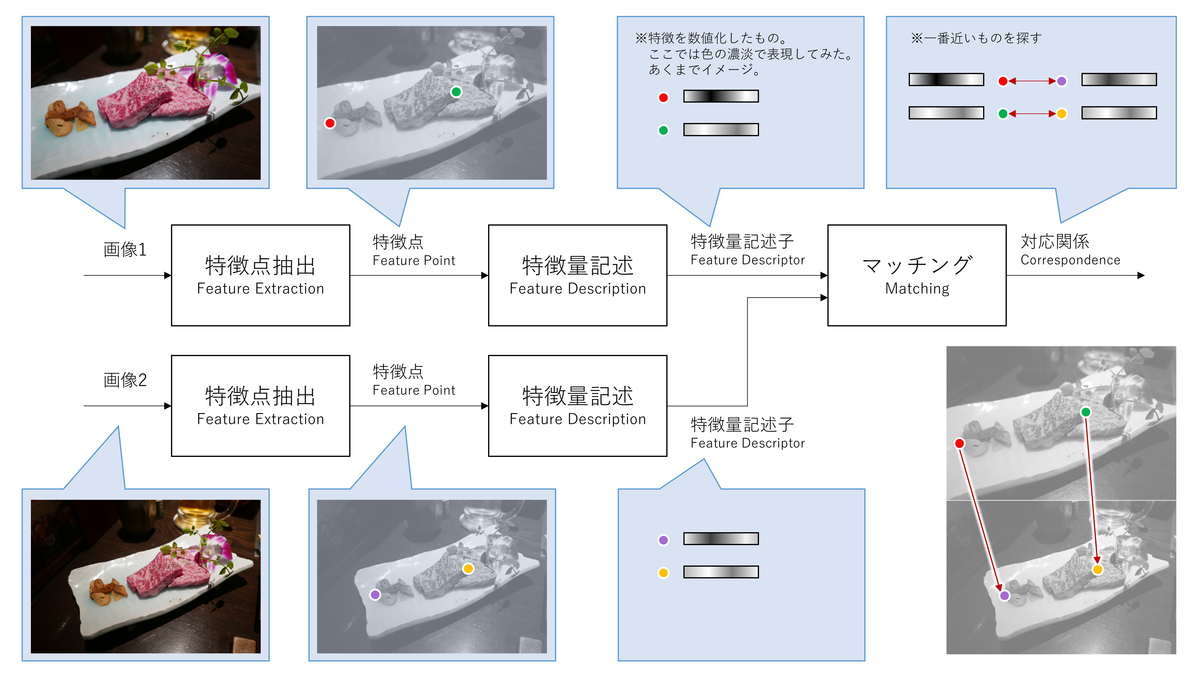 ※特徴を数値化したもの。
ここでは色の濃淡で表現してみた。
あくまでイメージ。

※一番近いものを探す

画像1

特徴点抽出
Feature Extraction

特徴点
Feature Point

特徴量記述
Feature Description

特徴量記述子
Feature Descriptor

マッチング
Matching

対応関係
Correspondence

画像2

特徴点抽出
Feature Extraction

特徴点
Feature Point

特徴量記述
Feature Description

特徴量記述子
Feature Descriptor